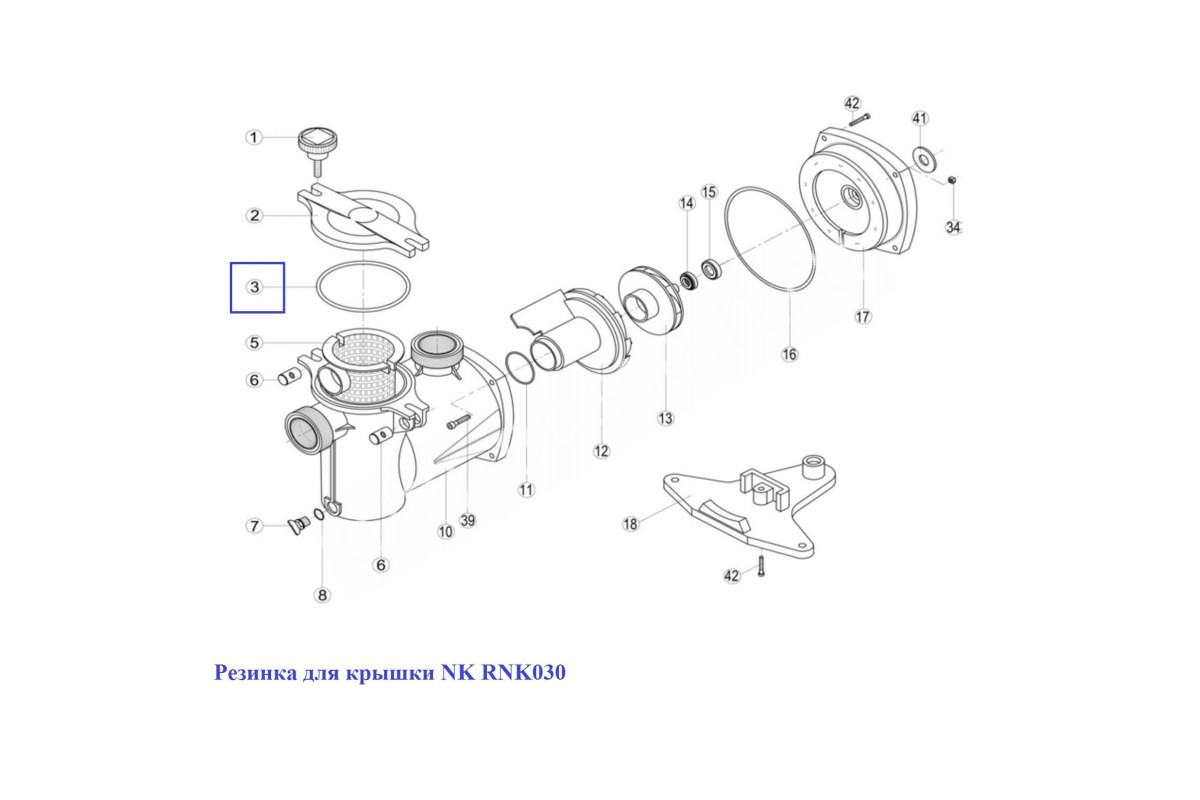 1
2
3
5
6
7
8
6
10
39
11
12
13
14
15
16
17
42
41
34
18
42

Резинка для крышки NK RNK030