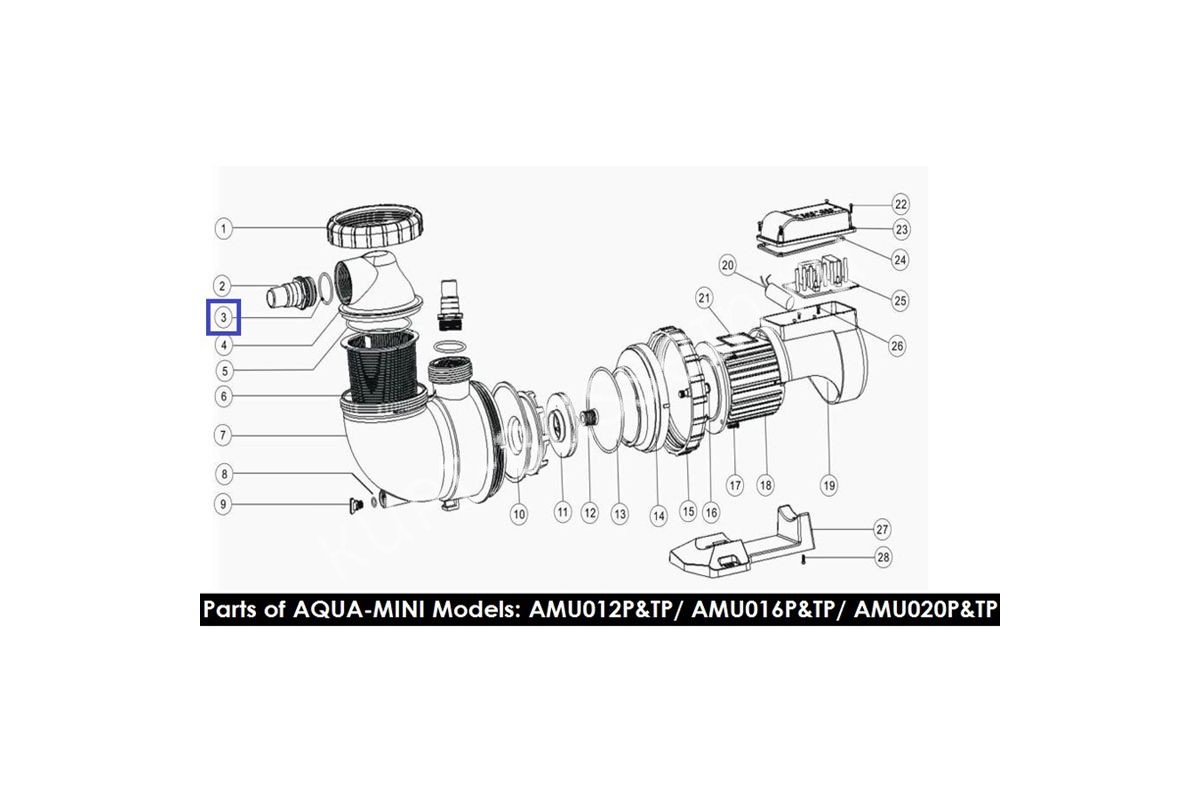 1
2
3
4
5
6
7
8
9
10
11
12
13
14
15
16
17
18
19
20
21
22
23
24
25
26
27
28

Parts of AQUA-MINI Models: AMU012P&TP/ AMU016P&TP/ AMU020P&TP