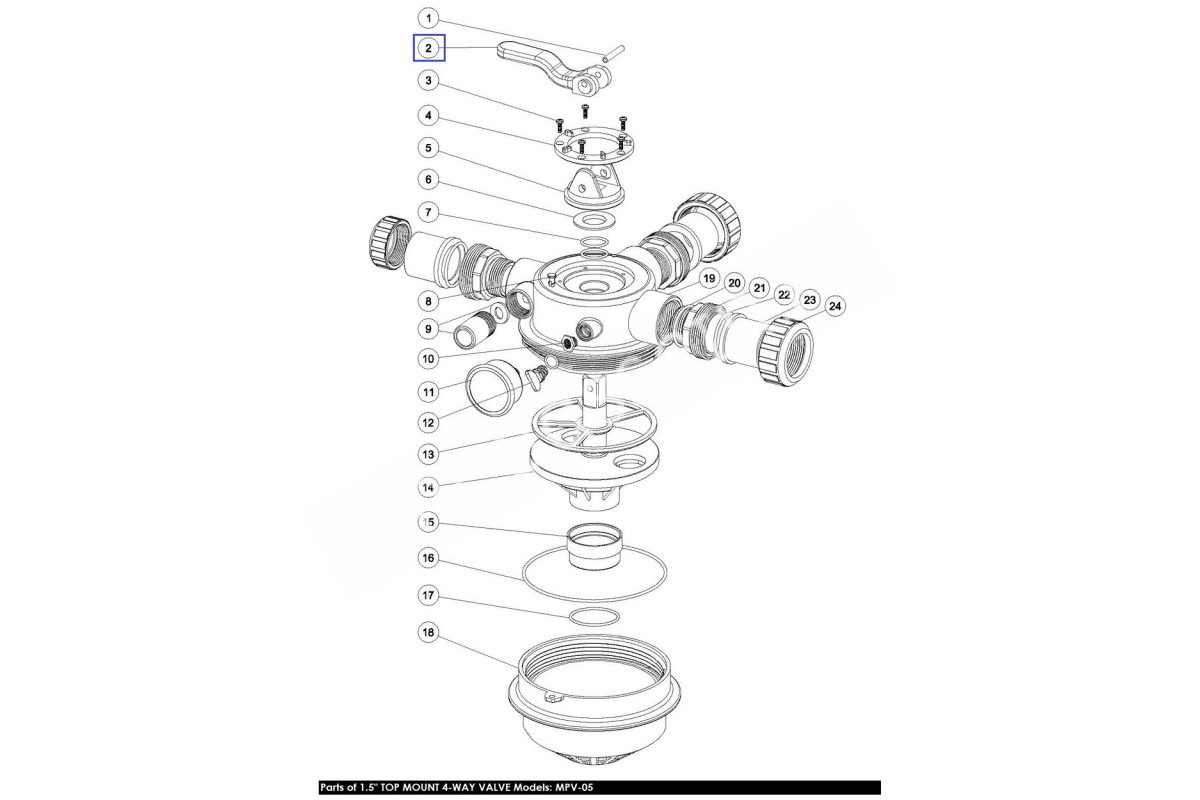 1
2
3
4
5
6
7
8
9
10
11
12
13
14
15
16
17
18
19
20
21
22
23
24

Parts of 1.5" TOP MOUNT 4-WAY VALVE Models: MPV-05