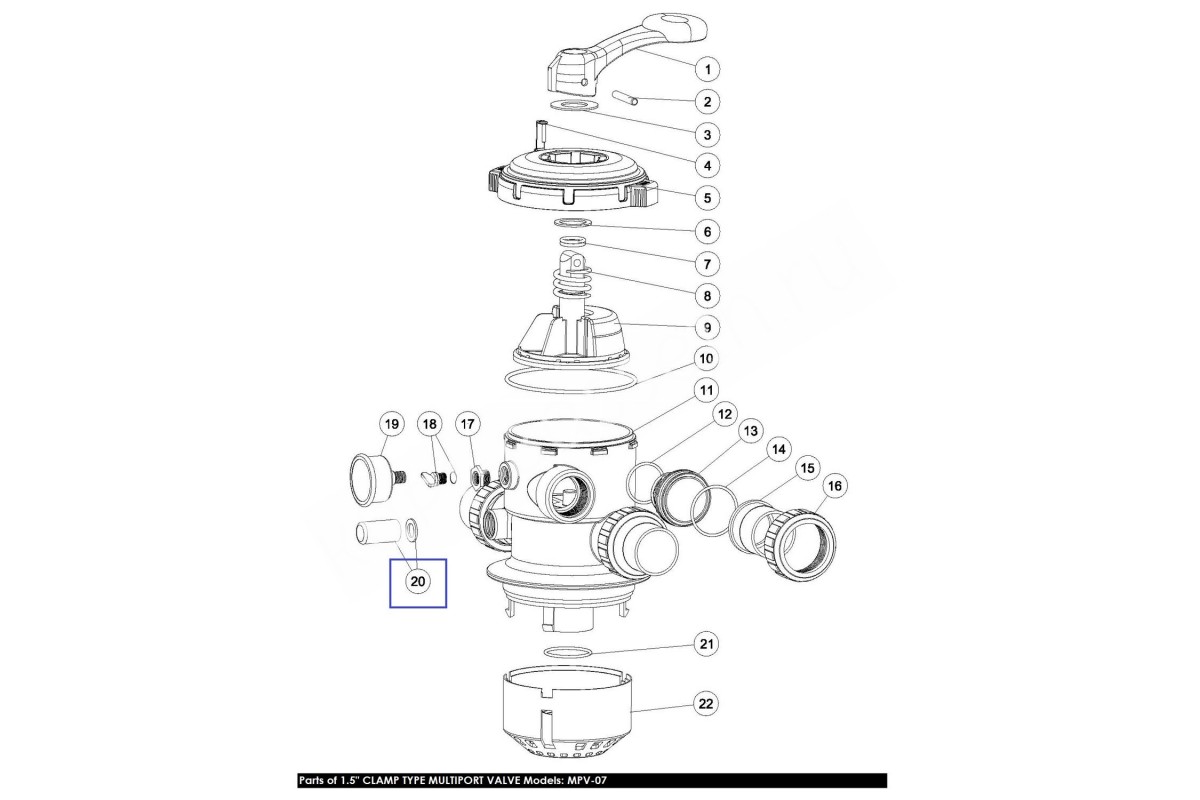 1
2
3
4
5
6
7
8
9
10
11
12
13
14
15
16
17
18
19
20
21
22

Parts of 1.5" CLAMP TYPE MULTIPORT VALVE Models: MPV-07