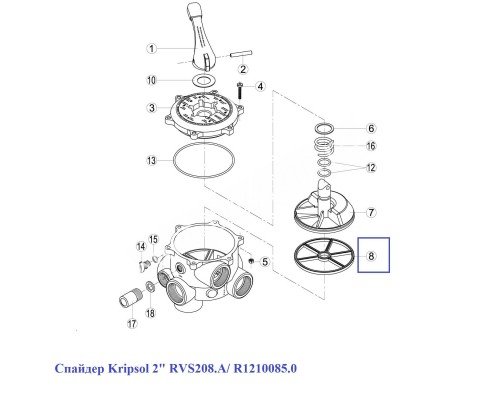 1
2
10
4
3
6
16
13
12
7
14
15
5
8
18
17

Спайдер Kripsol 2" RVS208.A/ R1210085.0