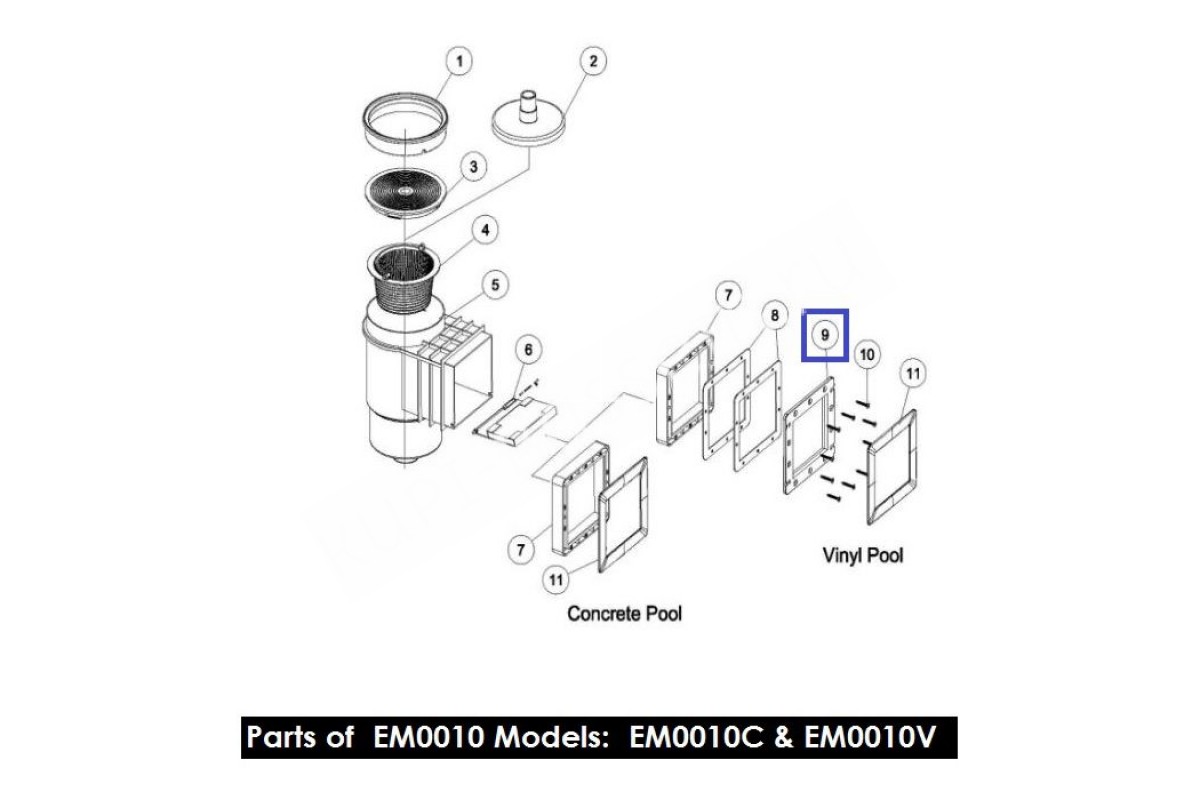 1
2
3
4
5
6
7
8
9
10
11
7
11
Vinyl Pool
Concrete Pool

Parts of EM0010 Models: EM0010C & EM0010V