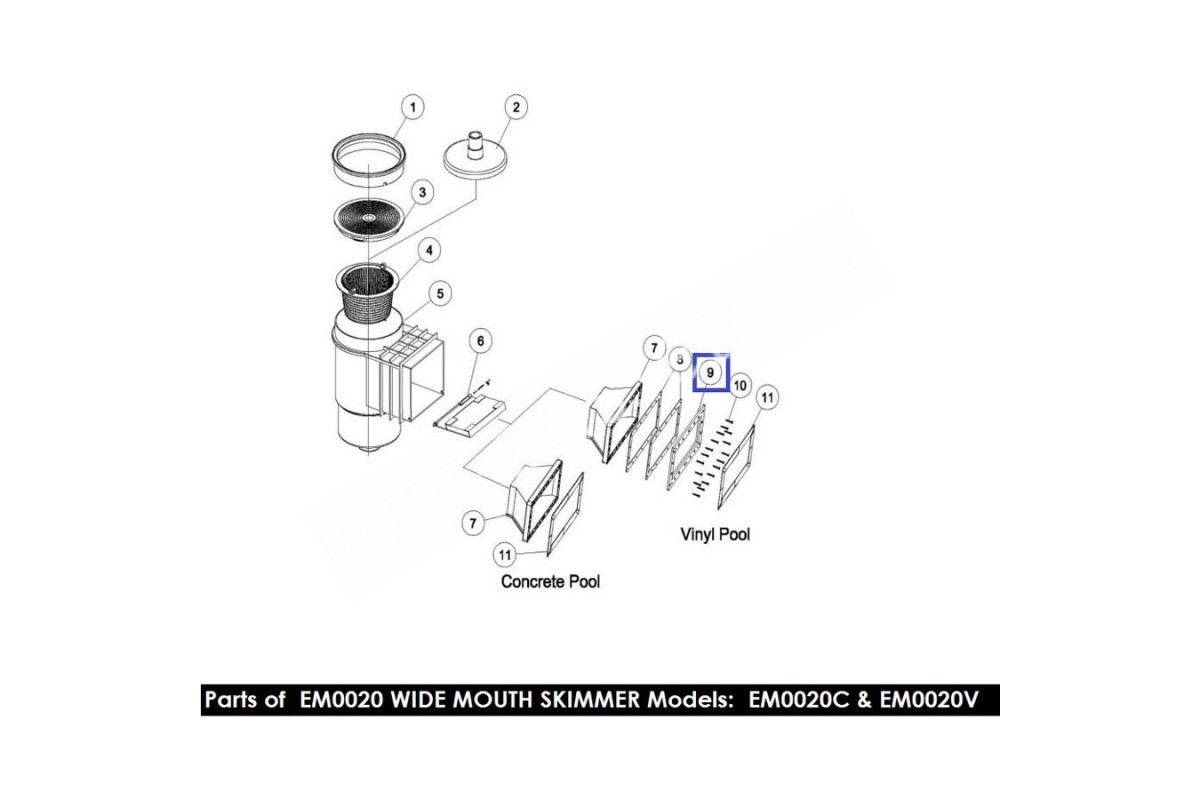 1
2
3
4
5
6
7
8
9
10
11
7
11
Vinyl Pool
Concrete Pool

Parts of EM0020 WIDE MOUTH SKIMMER Models: EM0020C & EM0020V