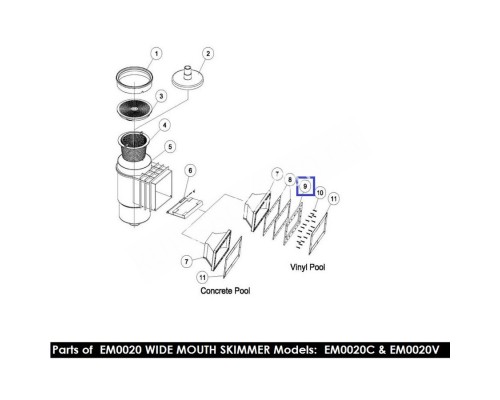 1
2
3
4
5
6
7
8
9
10
11
7
11
Vinyl Pool
Concrete Pool

Parts of EM0020 WIDE MOUTH SKIMMER Models: EM0020C & EM0020V