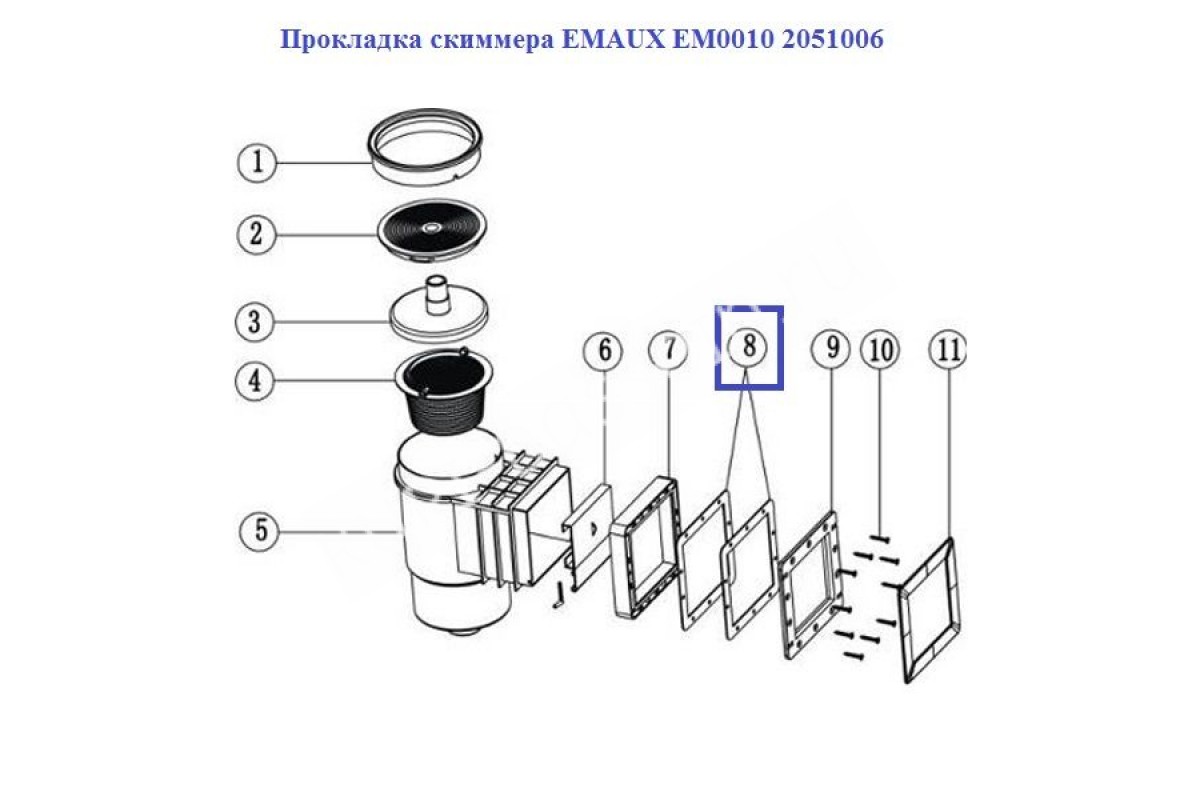 Прокладка скиммера EMAUX EM0010 2051006

1
2
3
4
5
6
7
8
9
10
11