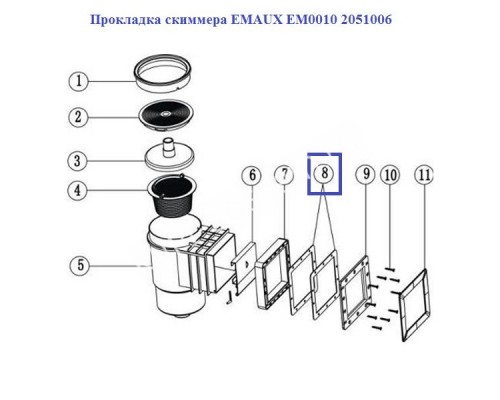 Прокладка скиммера EMAUX EM0010 2051006

1
2
3
4
5
6
7
8
9
10
11