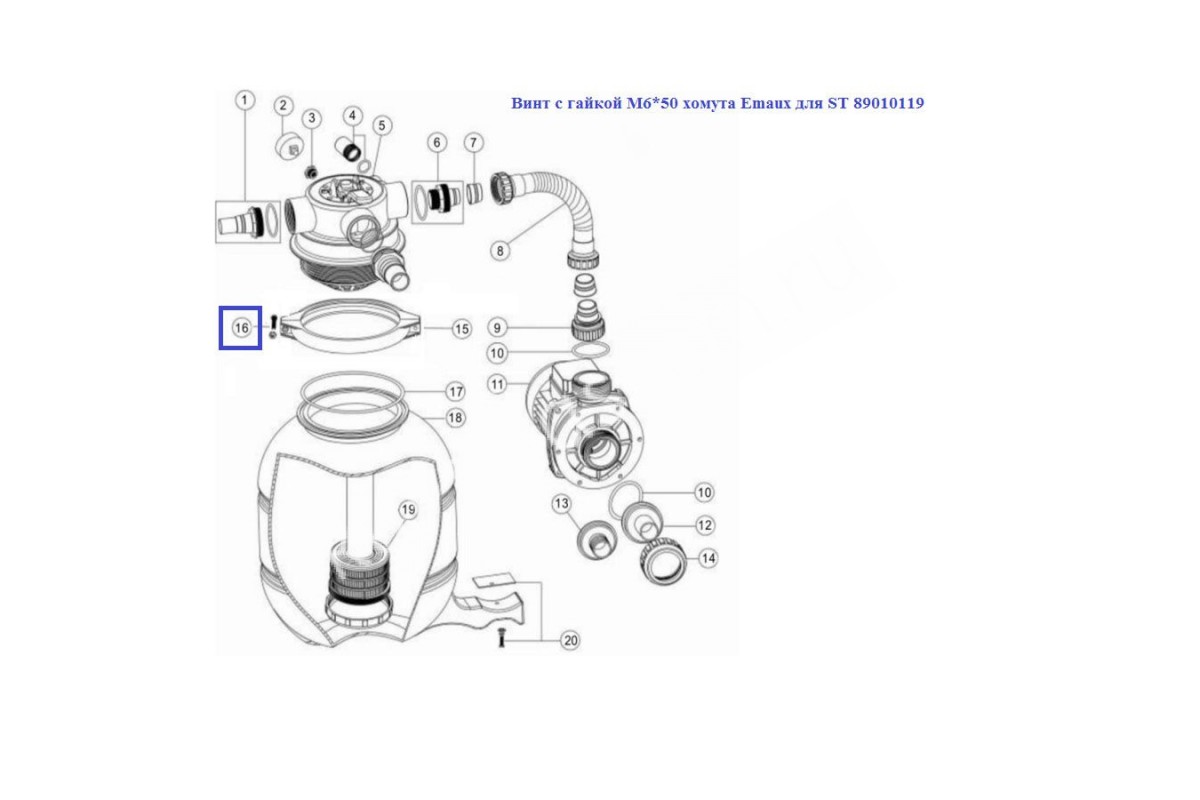 Винт с гайкой М6*50 хомута Emaux для ST 89010119

1
2
3
4
5
6
7
8
16
15
9
10
11
17
18
19
10
13
12
14
20