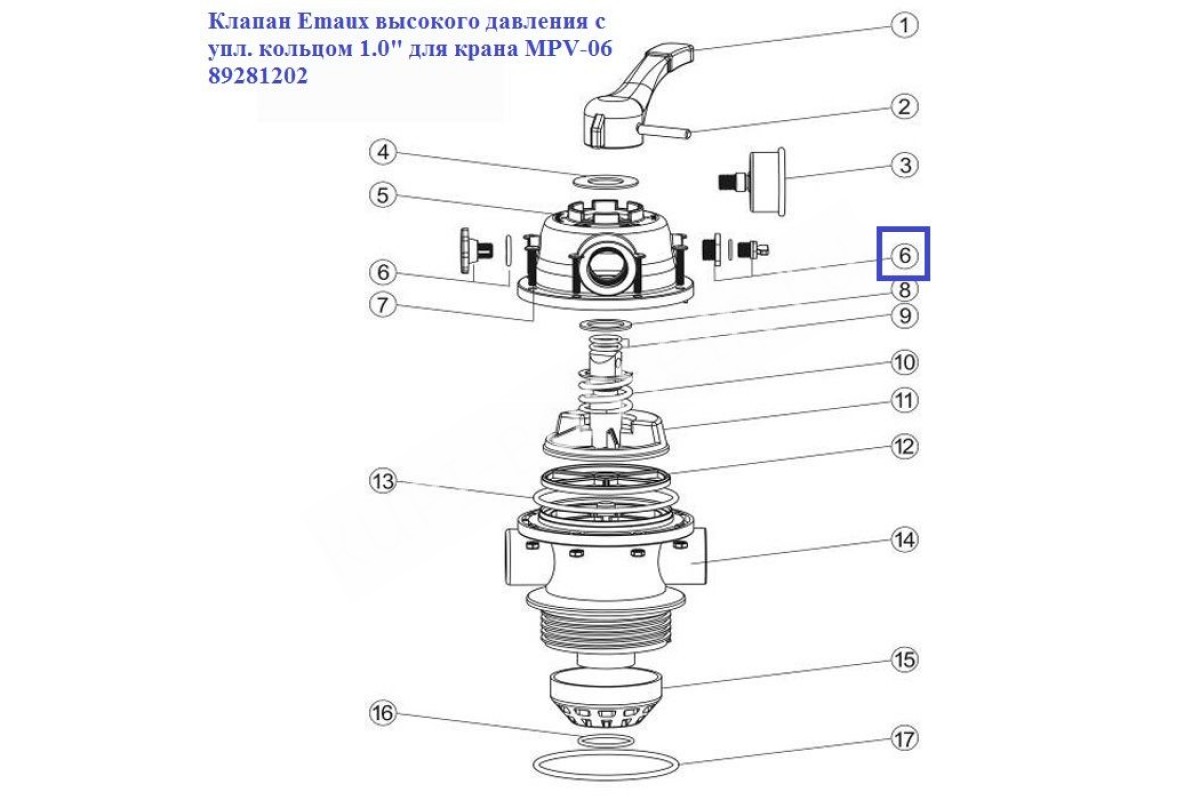 Клапан Emaux высокого давления с упл. кольцом 1.0" для крана MPV-06 89281202

1
2
4
3
5
6
6
7
8
9
10
11
12
13
14
15
16
17