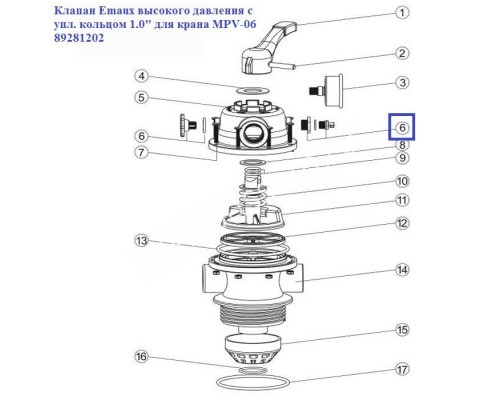 Клапан Emaux высокого давления с упл. кольцом 1.0" для крана MPV-06 89281202

1
2
3
4
5
6
6
7
8
9
10
11
12
13
14
15
16
17