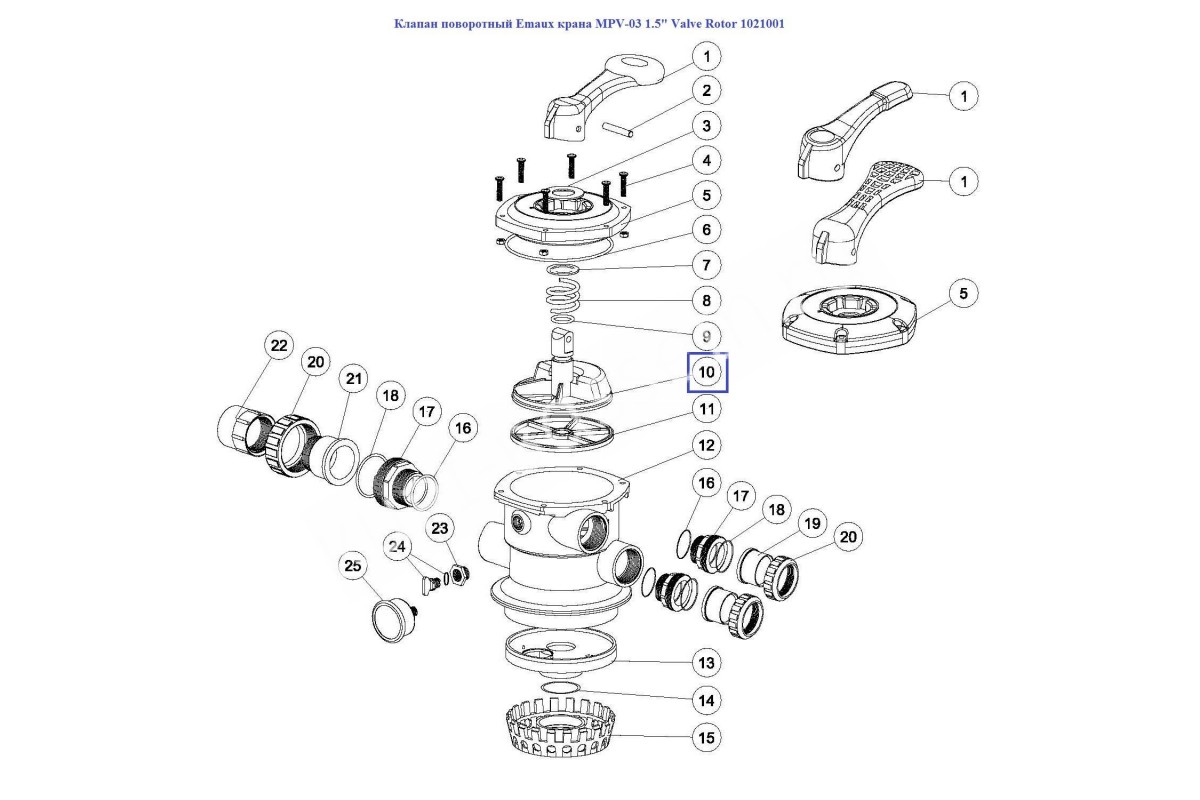 Клапан поворотный Emaux крана MPV-03 1.5" Valve Rotor 1021001

1
2
3
4
5
6
7
8
9
10
11
12
13
14
15
1
1
5
22
20
21
18
17
16
23
24
25
16
17
18
19
20