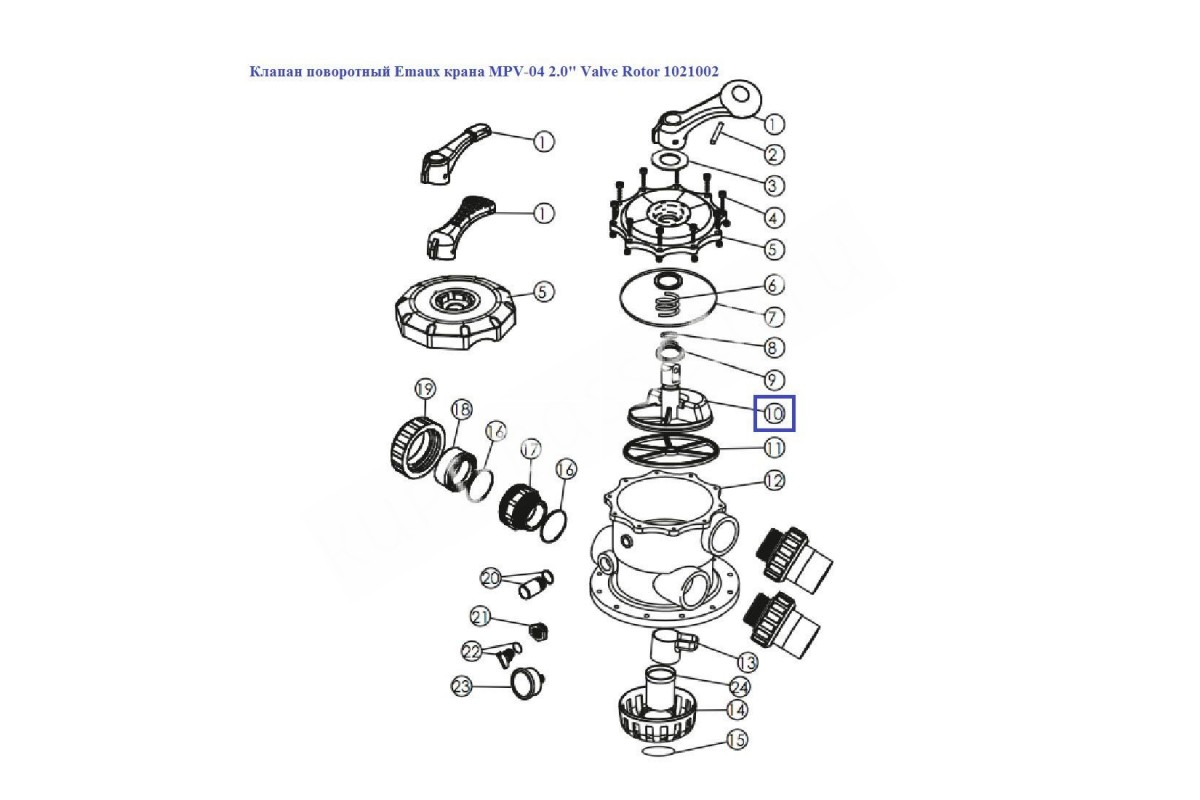 Клапан поворотный Emaux крана MPV-04 2.0" Valve Rotor 1021002

1
1
5
1
2
3
4
5
6
7
8
9
10
11
12
19
18
16
17
16
20
21
22
23
13
24
14
15