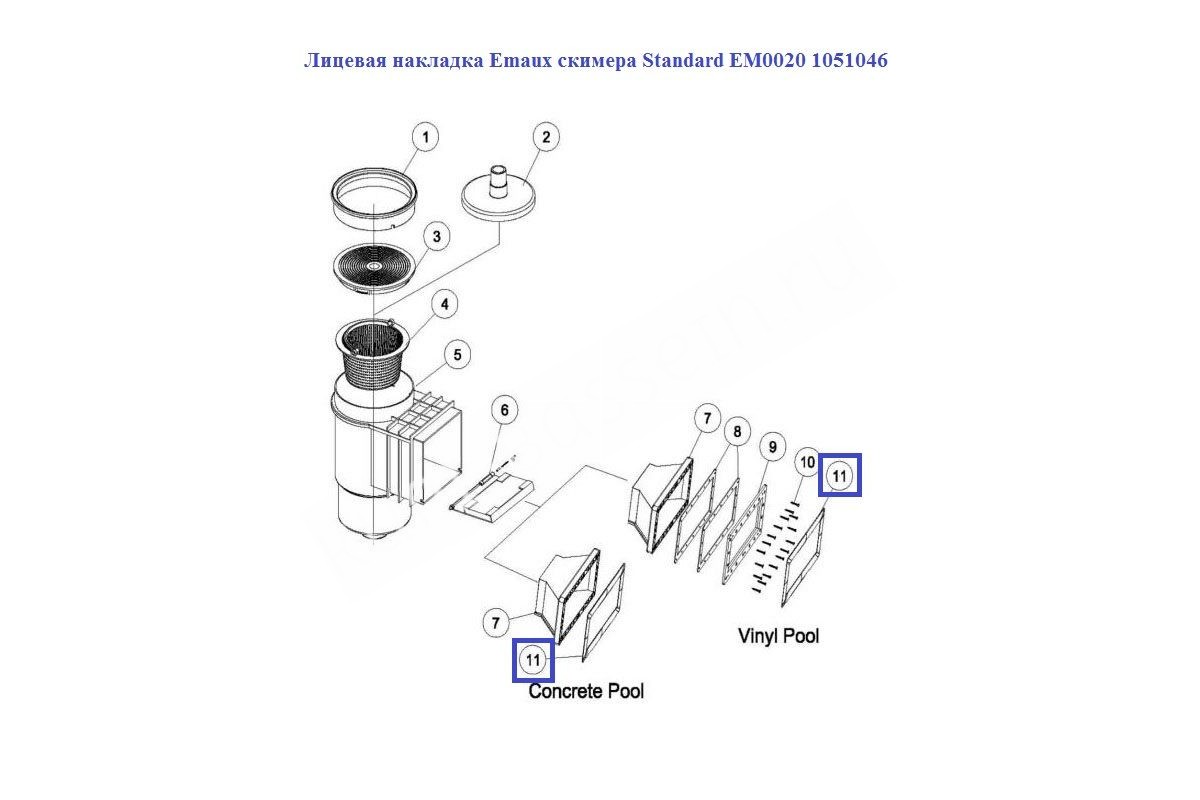 Лицевая накладка Emaux скимера Standard EM0020 1051046

1
2
3
4
5
6
7
8
9
10
11
7
11
Vinyl Pool
Concrete Pool