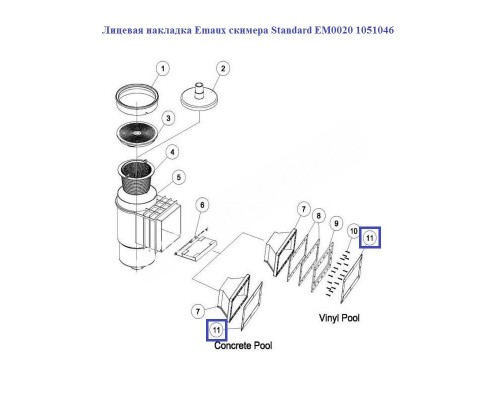 Лицевая накладка Emaux скимера Standard EM0020 1051046

1
2
3
4
5
6
7
8
9
10
11
7
11
Vinyl Pool
Concrete Pool