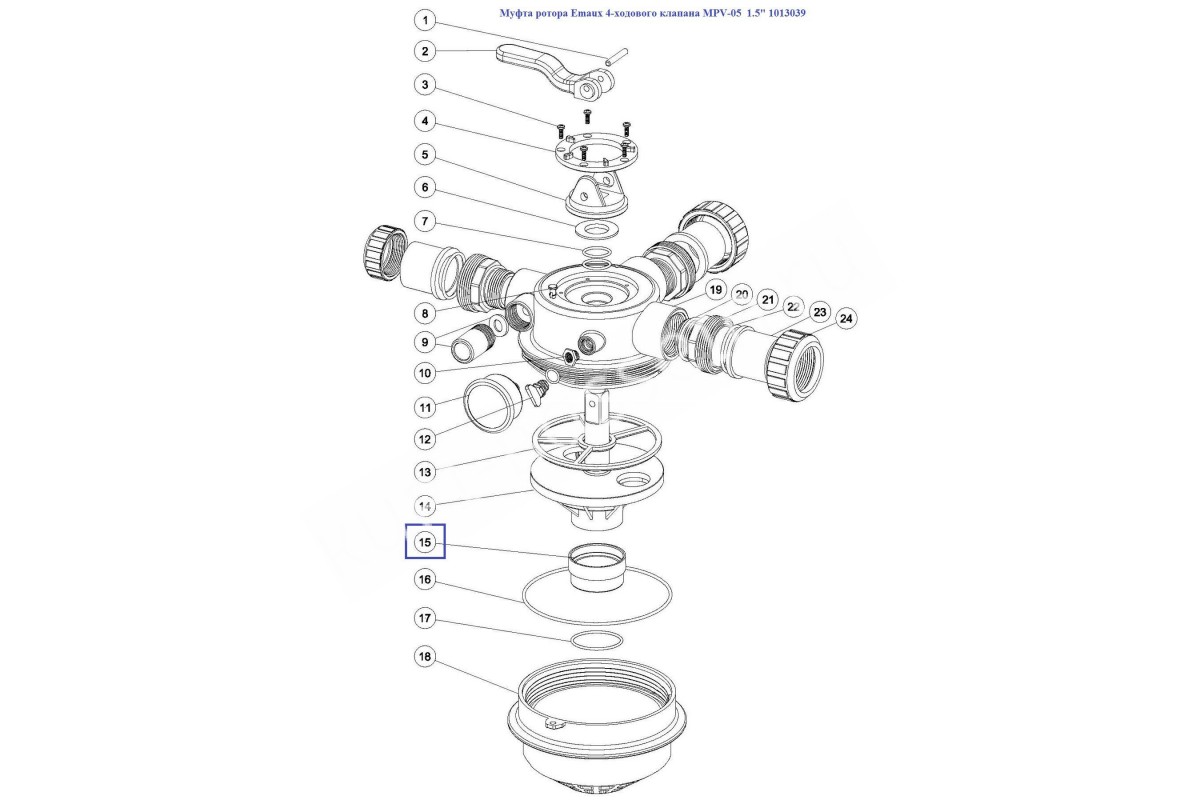 Муфта ротора Emaux 4-ходового клапана MPV-05 1.5" 1013039

1
2
3
4
5
6
7
8
9
10
11
12
13
14
15
16
17
18
19
20
21
22
23
24