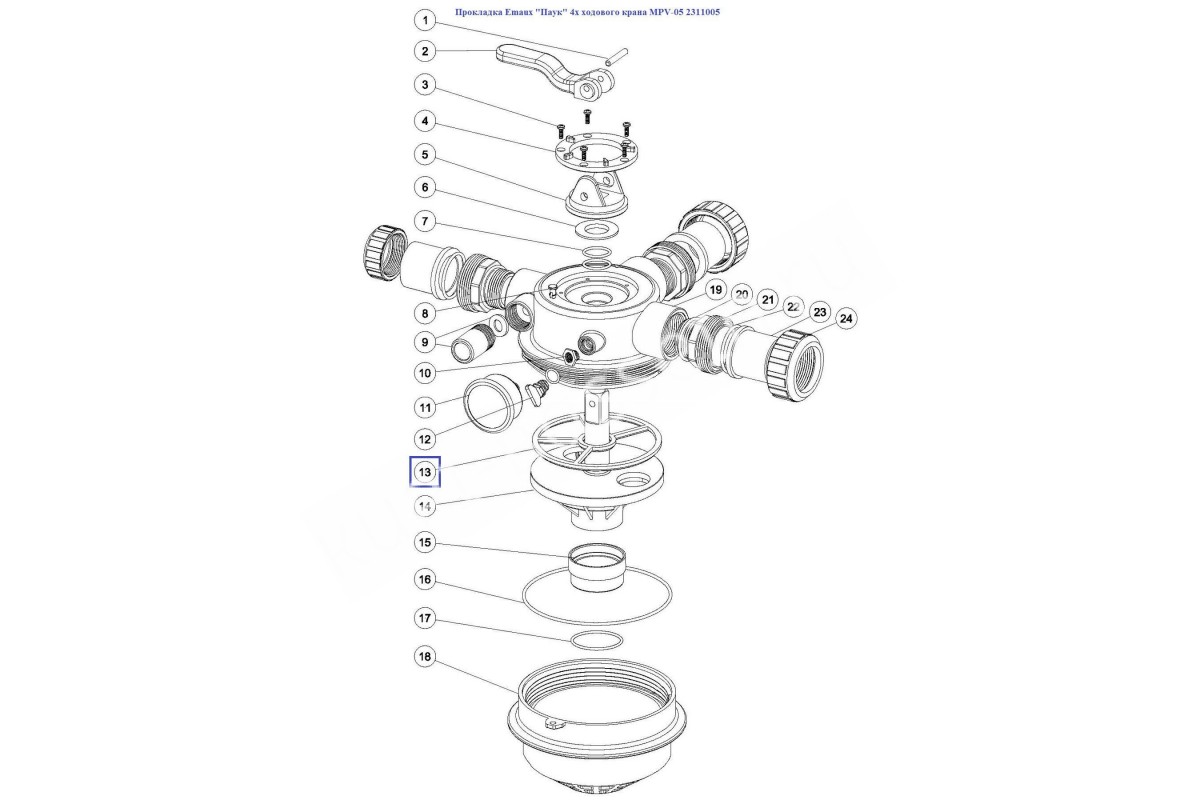 Прокладка Emaux "Паук" 4х ходового крана MPV-05 2311005

1
2
3
4
5
6
7
8
9
10
11
12
13
14
15
16
17
18
19
20
21
22
23
24