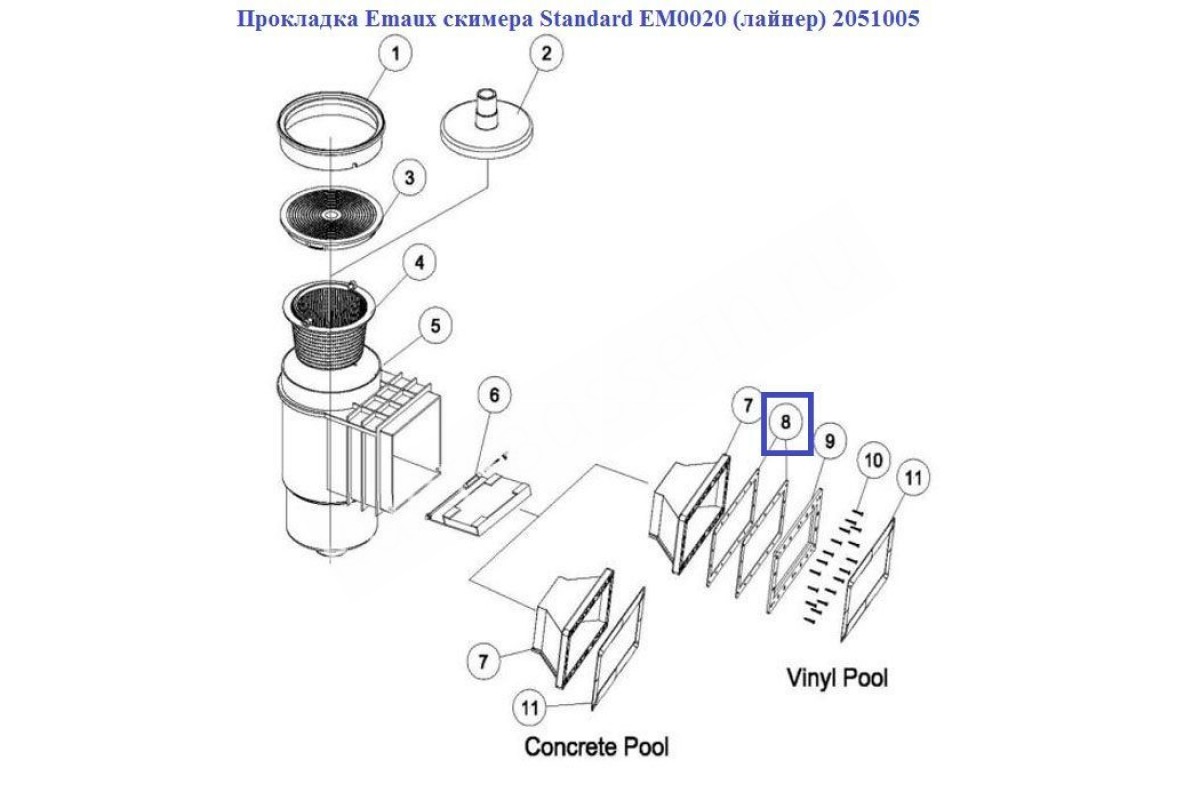 Прокладка Emaux скимера Standard EM0020 (лайнер) 2051005

1
2
3
4
5
6
7
8
9
10
11

Vinyl Pool

7
11
Concrete Pool