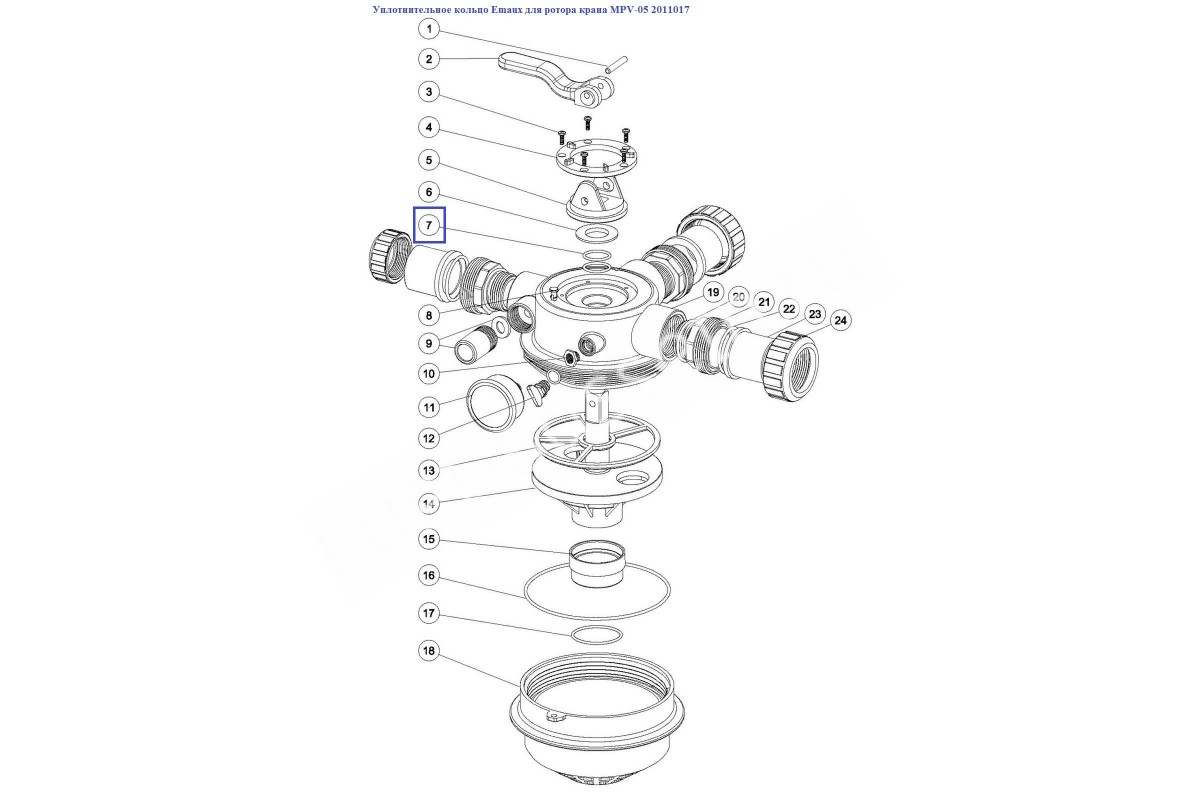 Уплотнительное кольцо Emaux для ротора крана MPV-05 2011017

1
2
3
4
5
6
7
8
9
10
11
12
13
14
15
16
17
18
19
20
21
22
23
24