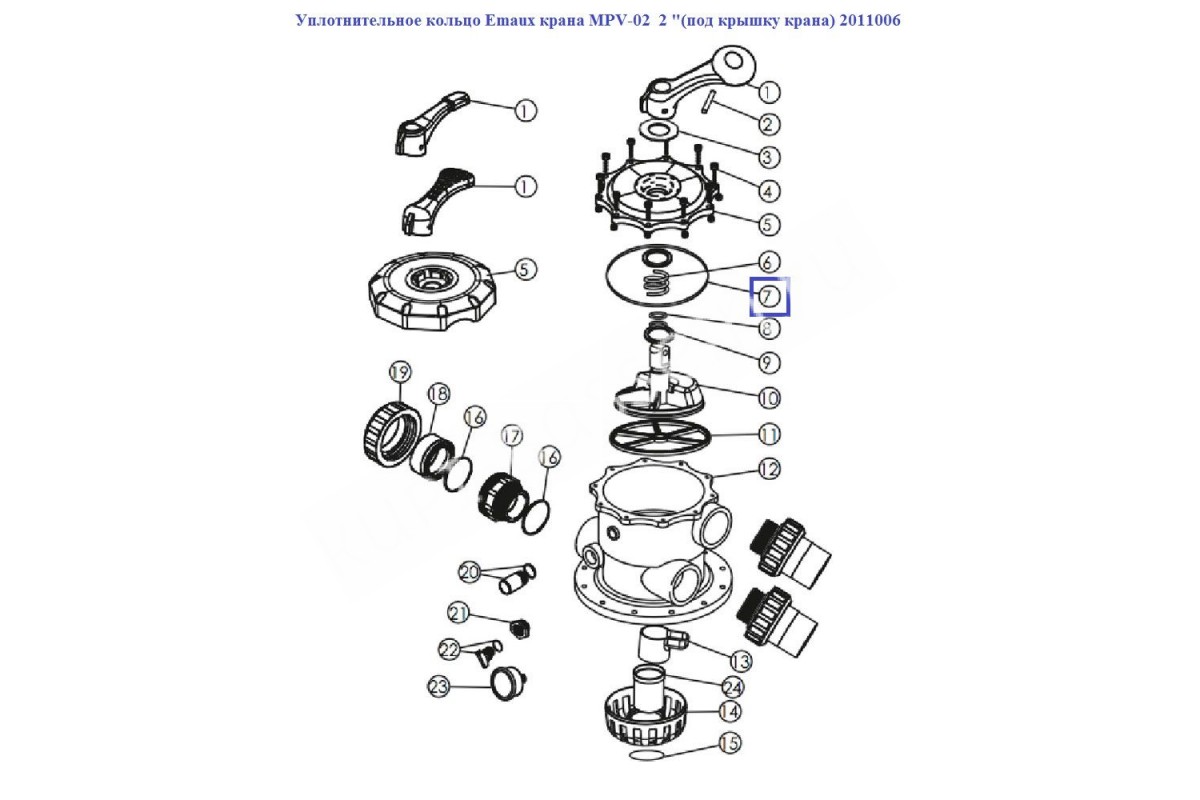 Уплотнительное кольцо Emaux крана MPV-02 2 "(под крышку крана) 2011006

1
1
5
19
18
16
17
16
20
21
22
23
1
2
3
4
5
6
7
8
9
10
11
12
13
24
14
15