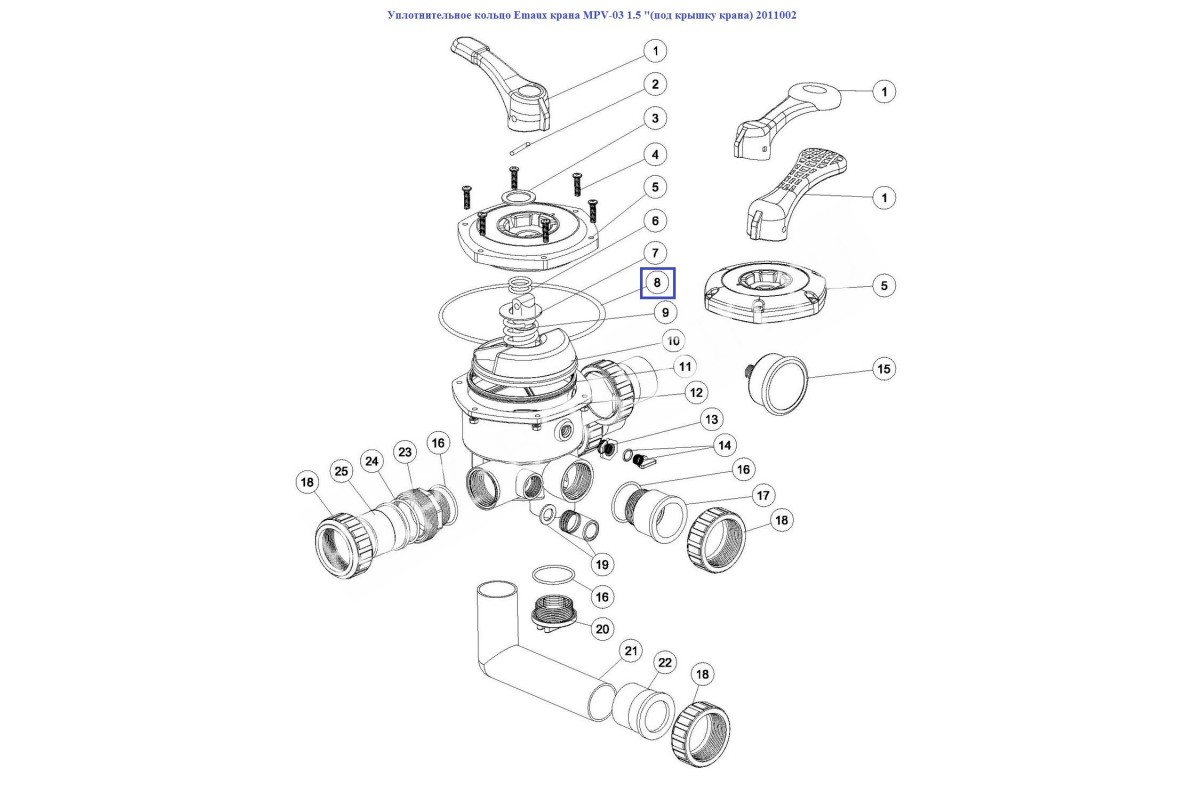 Уплотнительное кольцо Emaux крана MPV-03 1.5 "(под крышку крана) 2011002

1
2
3
4
5
6
7
8
9
10
11
12
13
14
16
17
18
1
1
5
15
18
25
24
23
16
19
16
20
21
22
18