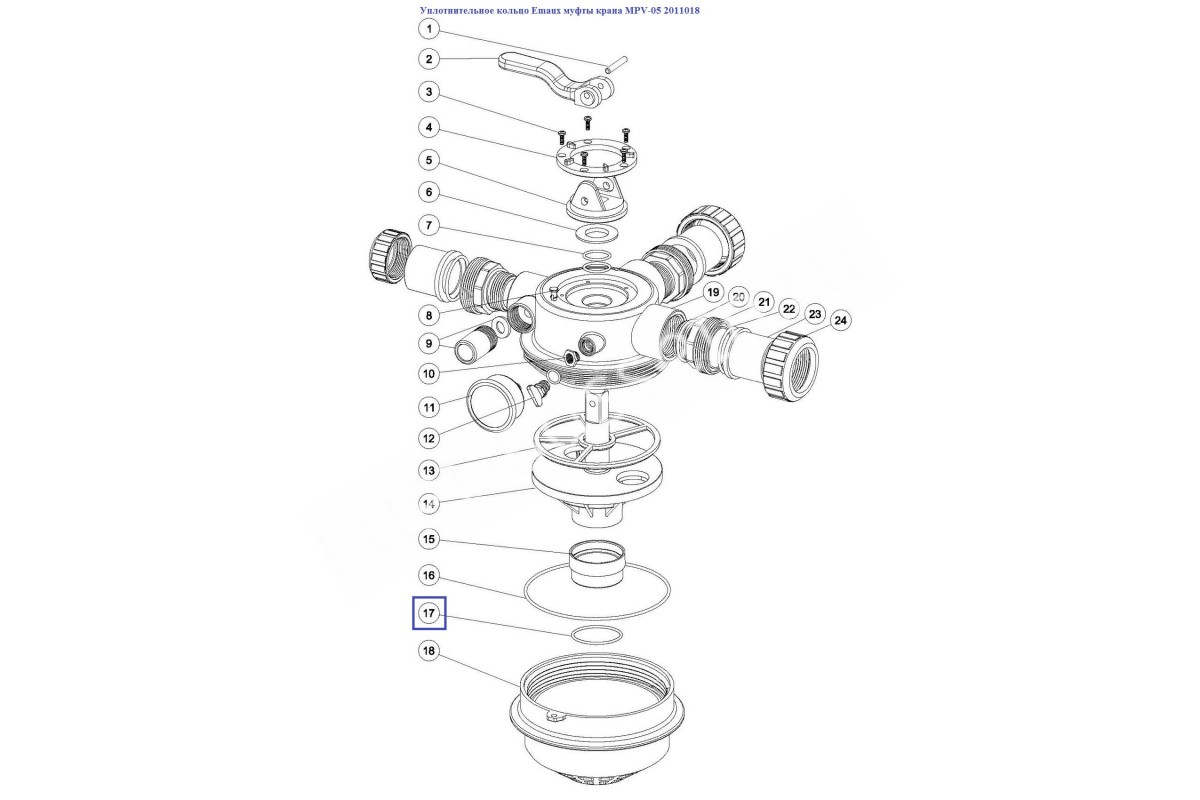 Уплотнительное кольцо Emaux муфты крана MPV-05 2011018

1
2
3
4
5
6
7
8
9
10
11
12
13
14
15
16
17
18
19
20
21
22
23
24