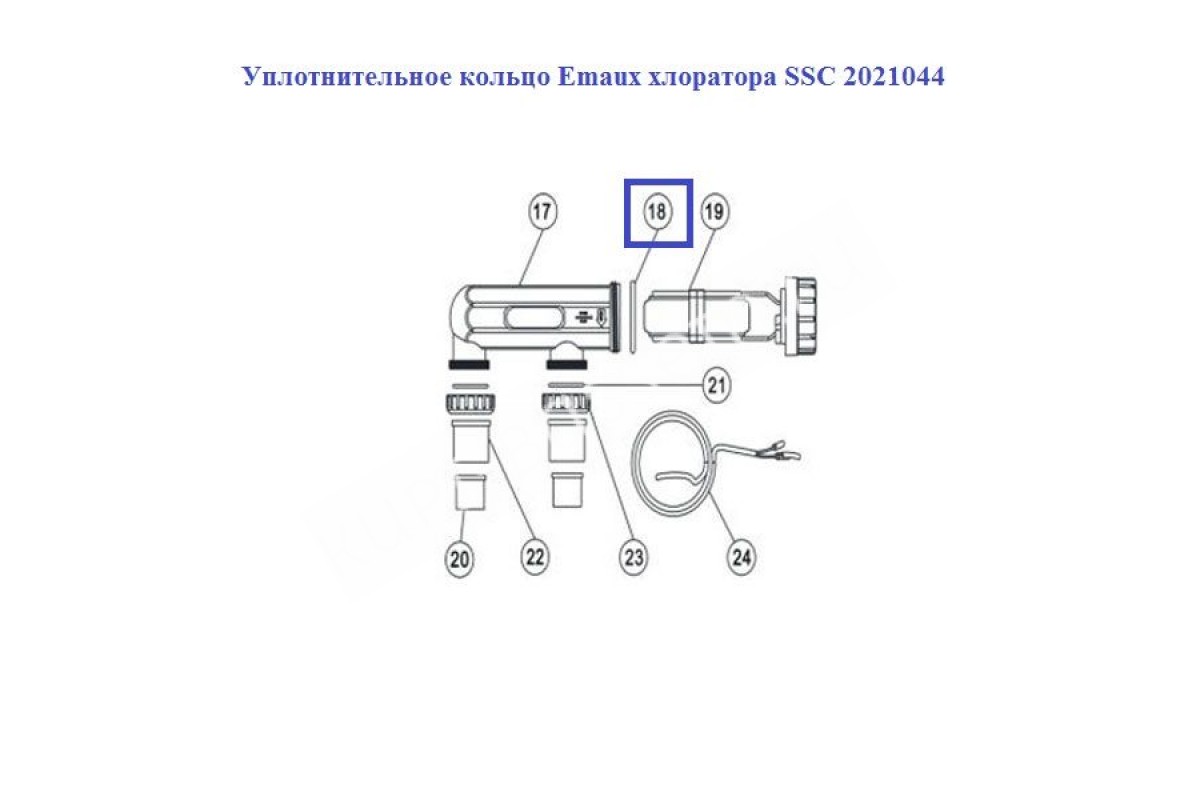 Уплотнительное кольцо Emaux хлоратора SSC 2021044

17
18
19
21
20
22
23
24