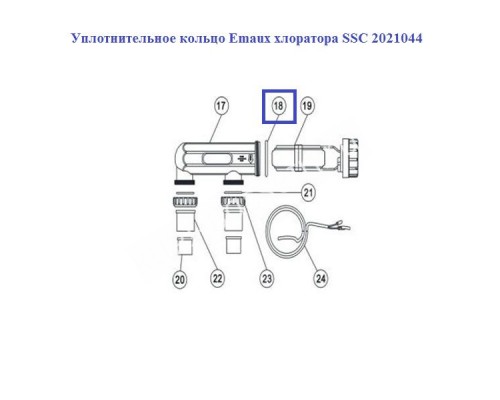 Уплотнительное кольцо Emaux хлоратора SSC 2021044

17
18
19
21
20
22
23
24