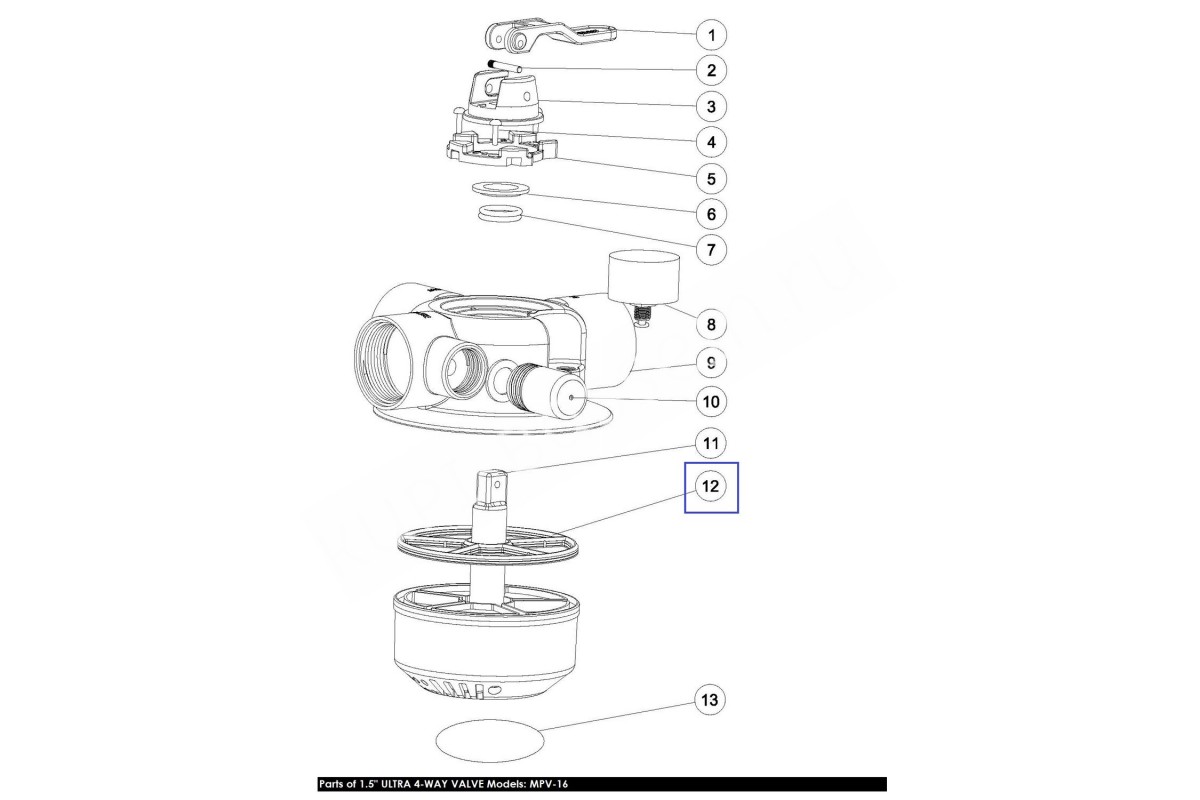 1
2
3
4
5
6
7
8
9
10
11
12
13

Parts of 1.5" ULTRA 4-WAY VALVE Models: MPV-16