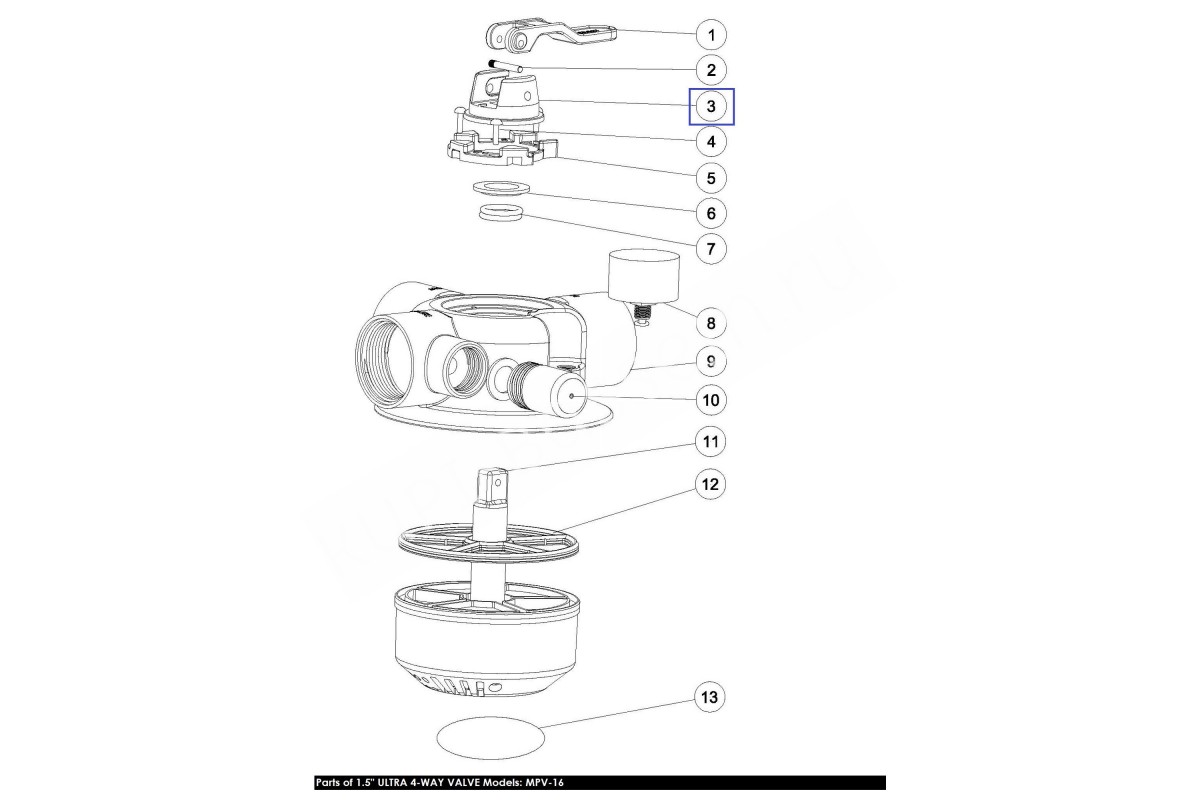 1
2
3
4
5
6
7
8
9
10
11
12
13

Parts of 1.5" ULTRA 4-WAY VALVE Models: MPV-16