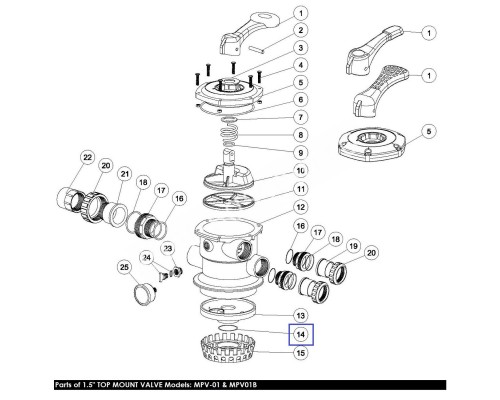 1
2
3
4
5
6
7
8
9
10
11
12
1
1
5
22
20
21
18
17
16
16
17
18
19
20
23
24
25
13
14
15
Parts of 1.5" TOP MOUNT VALVE Models: MPV-01 & MPV01B