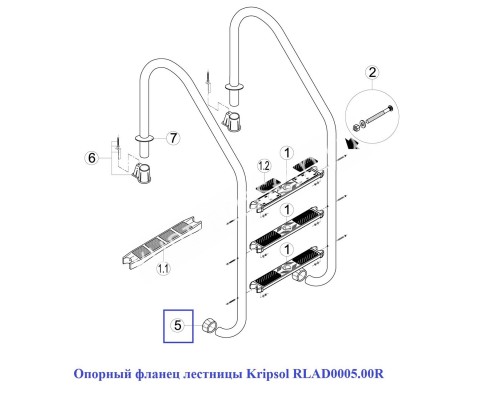 2

7

6

1.2

1

1

1

1.1

5

Опорный фланец лестницы Kripsol RLAD0005.00R