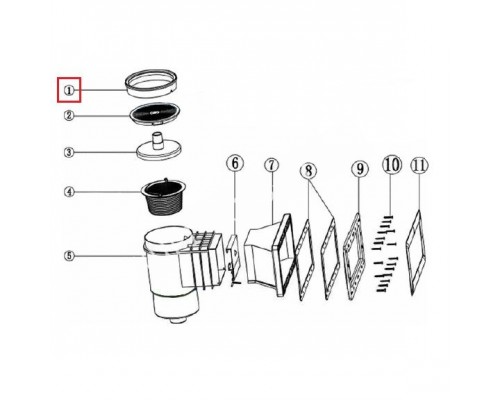 ①
②
③
④
⑤
6
7
8
9
10
11