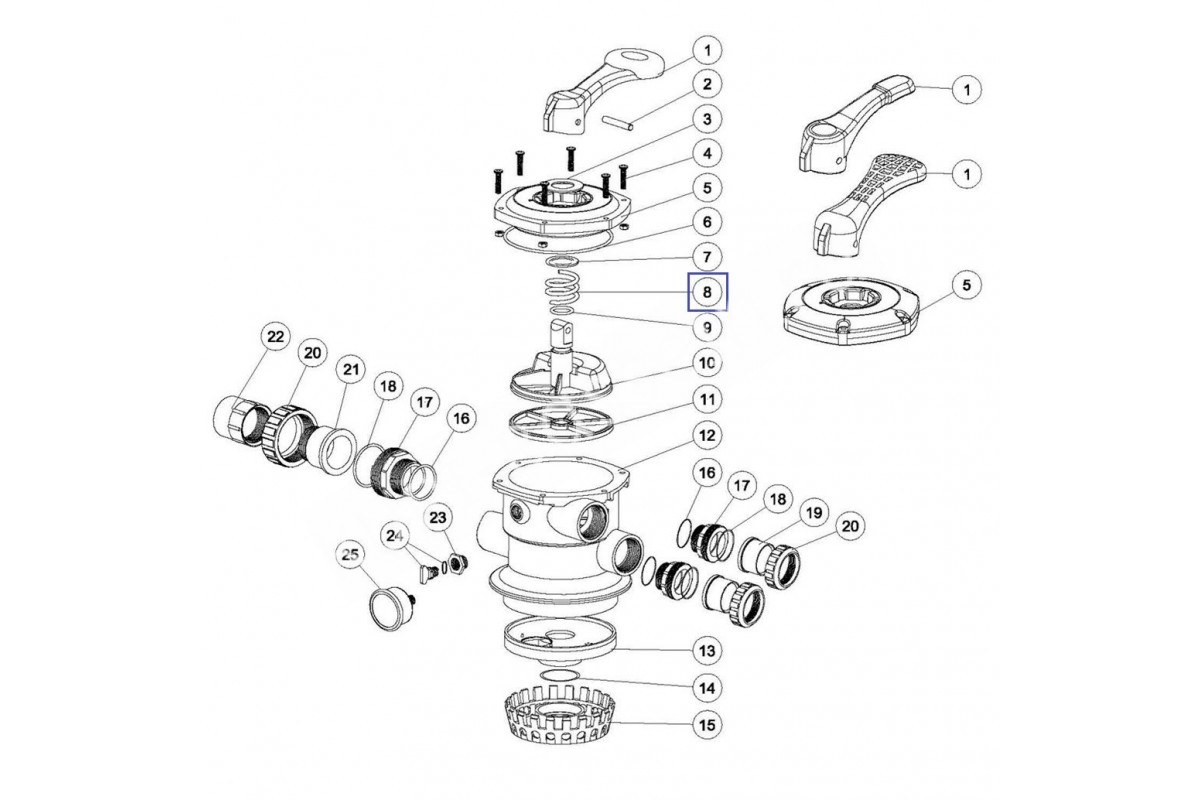 1
2
3
4
5
6
7
8
9
10
11
12
13
14
15
1
1
5
22
20
21
18
17
16
23
24
25
16
17
18
19
20