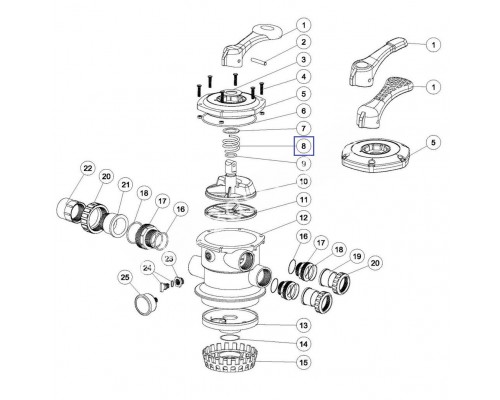 1
2
3
4
5
6
7
8
9
10
11
12
1
1
5
22
20
21
18
17
16
23
24
25
16
17
18
19
20
13
14
15