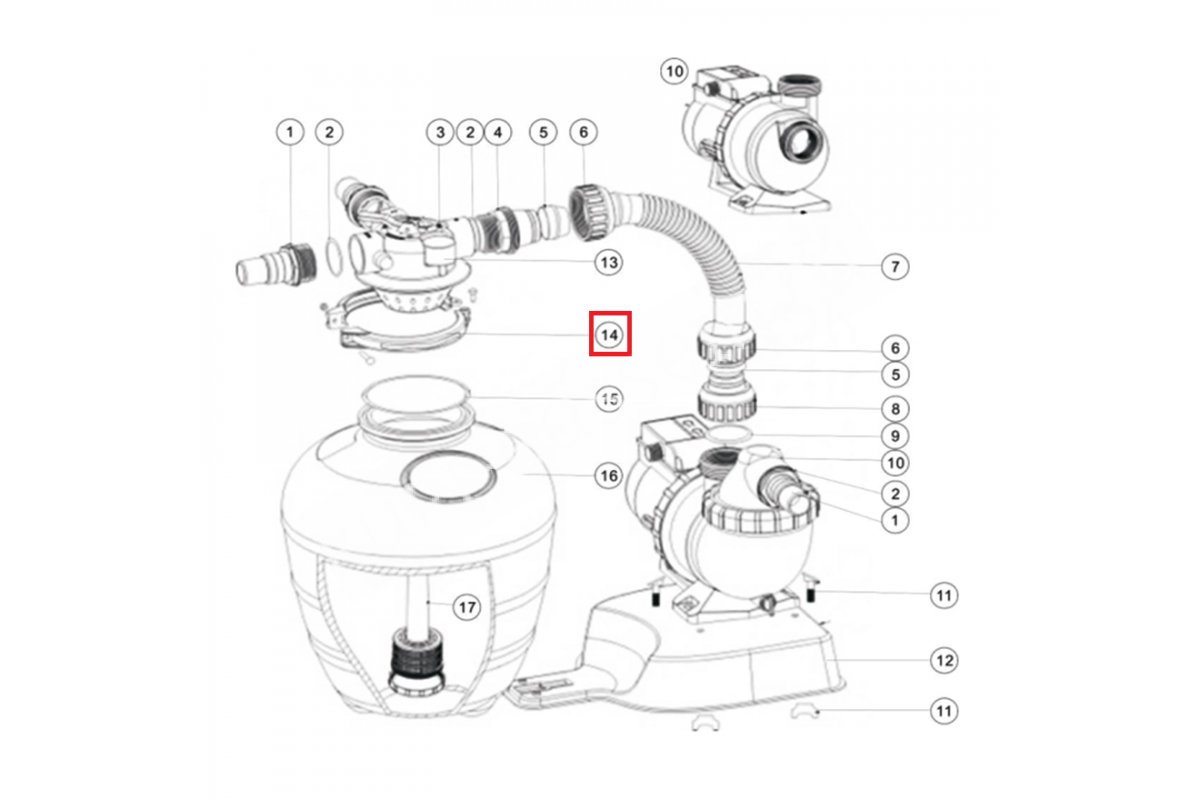 10

1 2 3 2 4 5 6

13

7

14

6

5

15

8

9

16

10

2

1

17

11

12

11