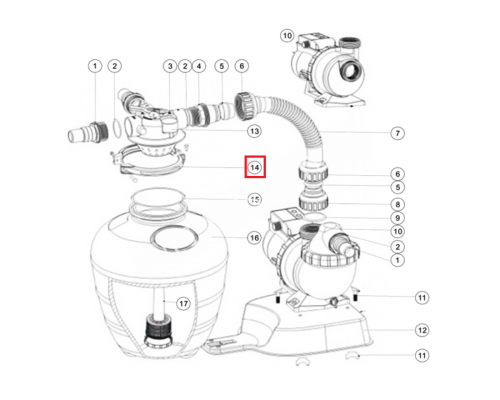 10
1
2
3
2
4
5
6
13
7
14
6
5
15
8
9
10
16
2
1
17
11
12
11