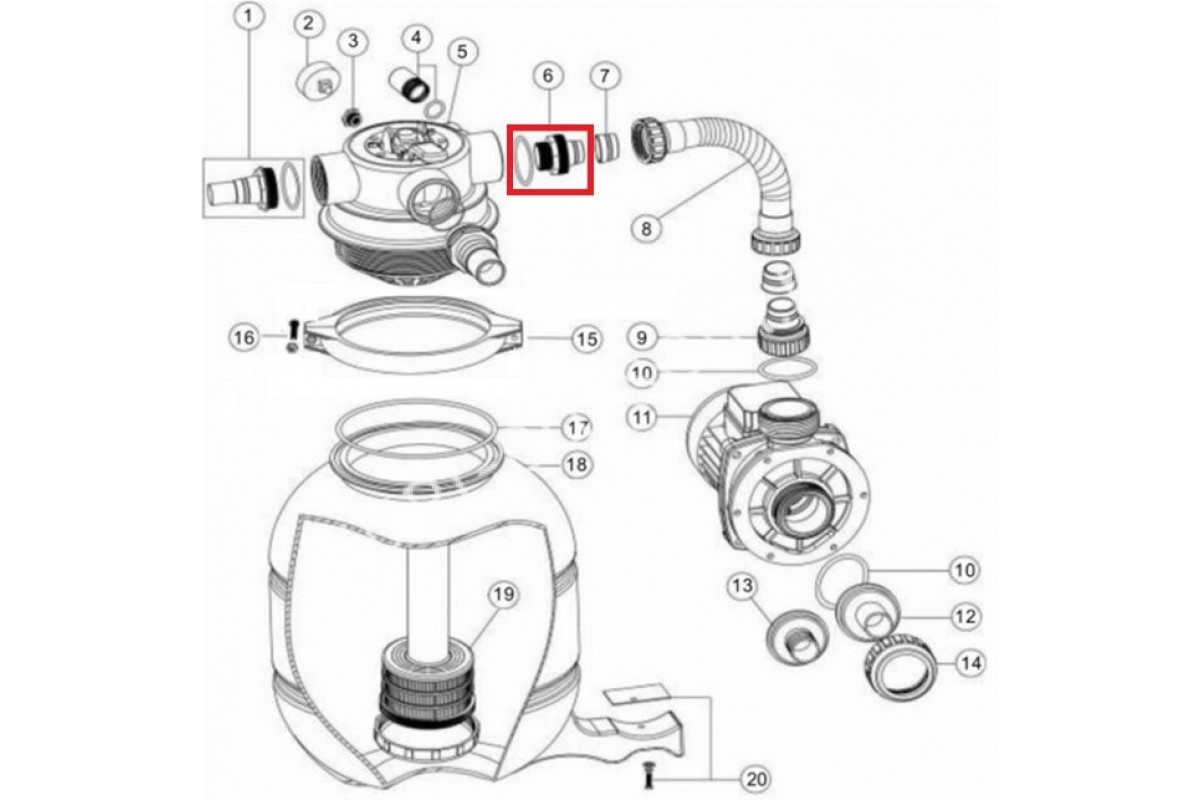 1
2
3
4
5
6
7
8
16
15
9
10
11
17
18
19
10
13
12
14
20