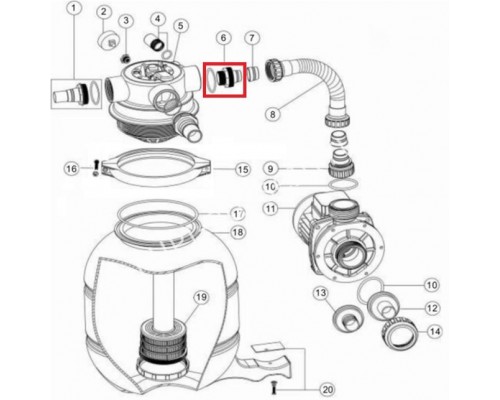 1
2
3
4
5
6
7
8
16
15
9
10
11
17
18
19
10
13
12
14
20