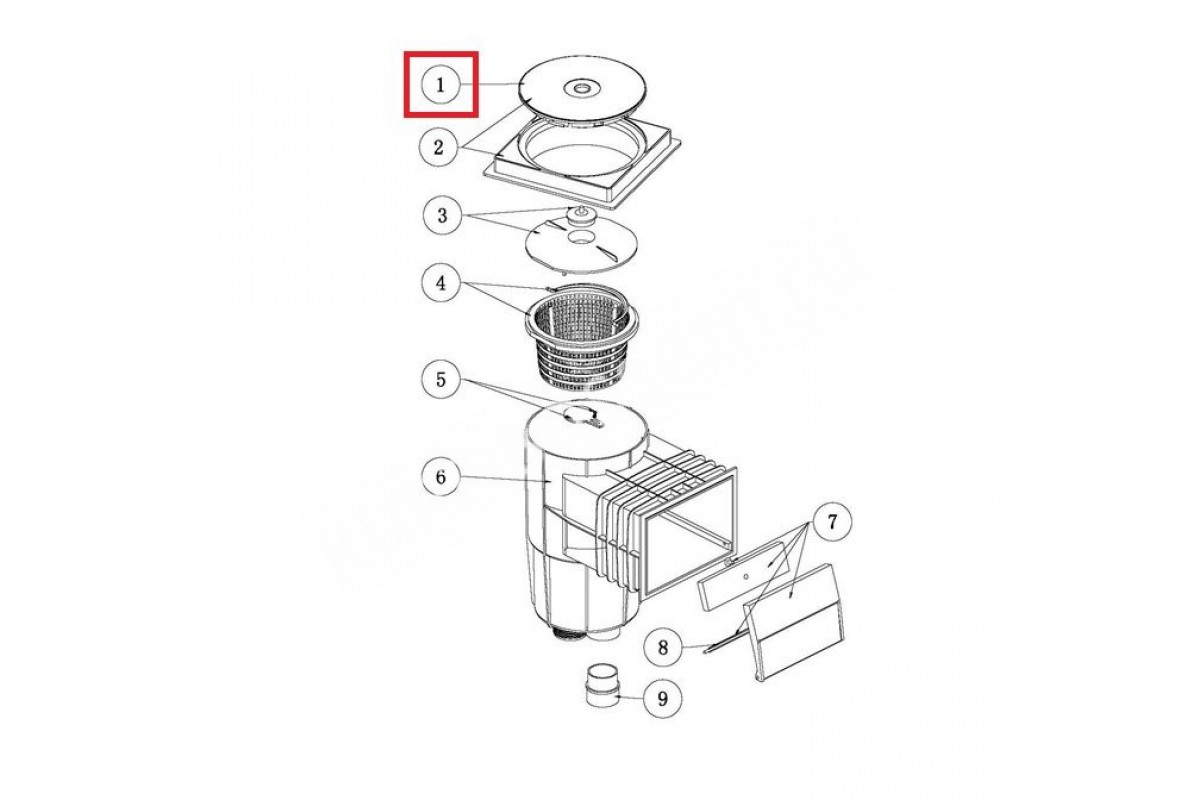 1
2
3
4
5
6
7
8
9