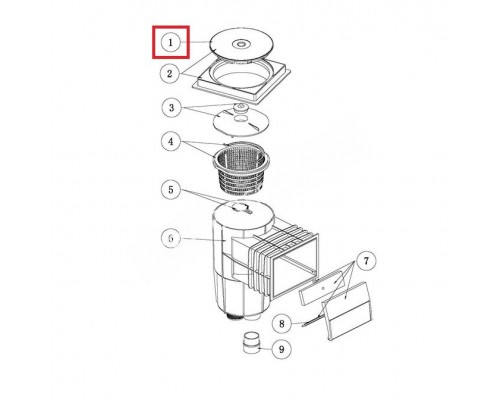 1
2
3
4
5
6
7
8
9