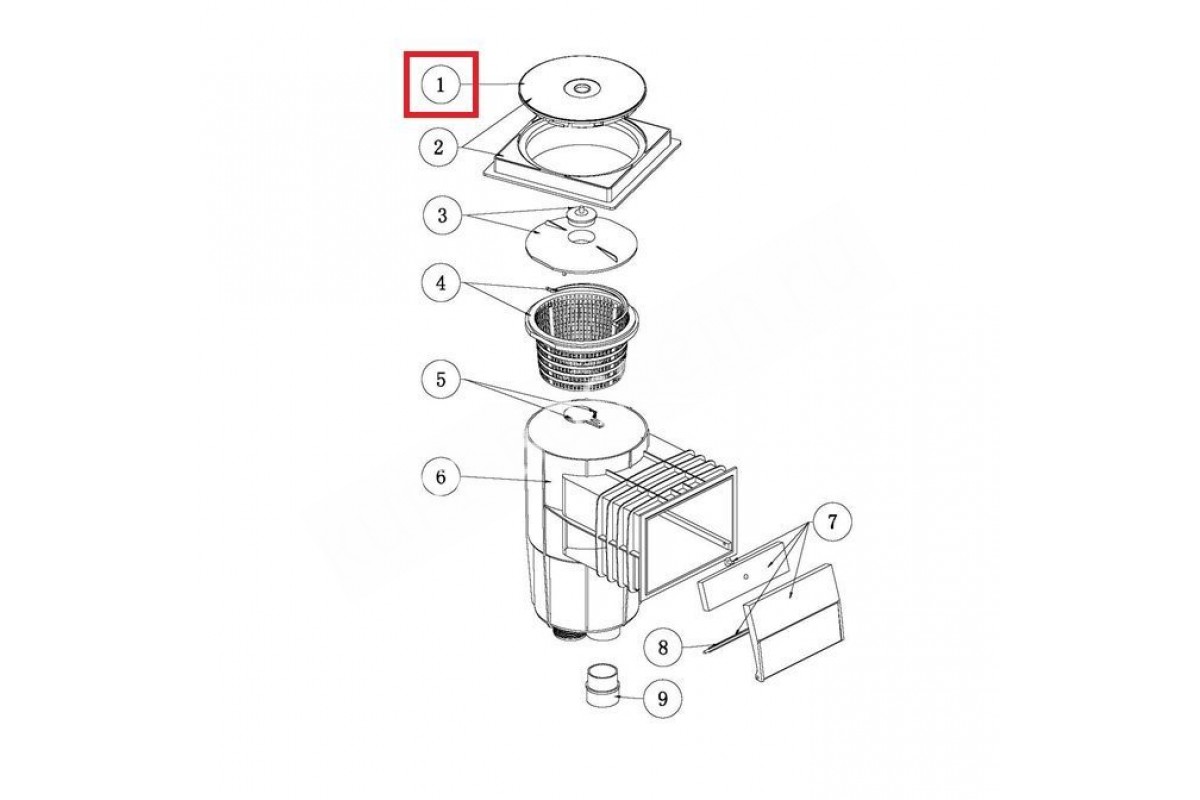 1
2
3
4
5
6
7
8
9