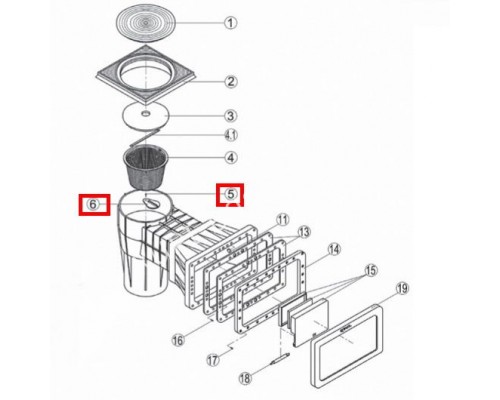 1
2
3
4.1
4
5
6
11
13
14
15
19
16
17
18