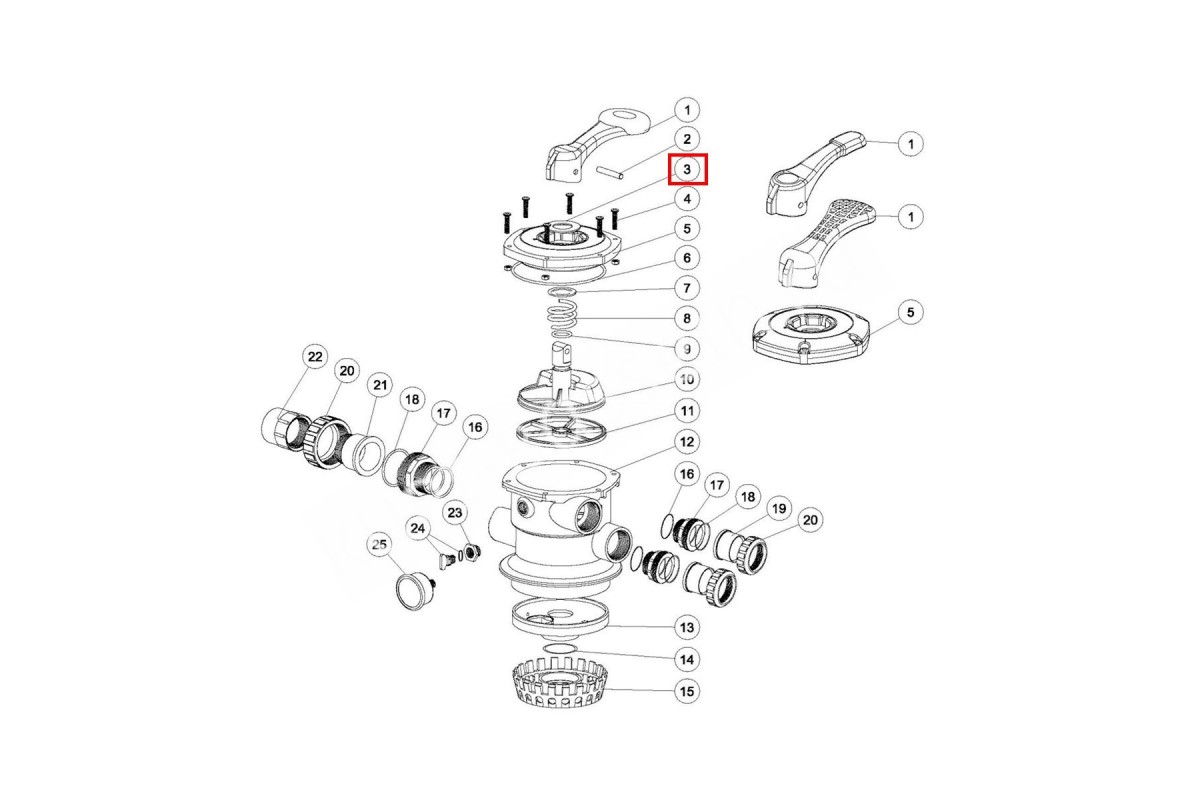 1
2
3
4
5
6
7
8
9
10
11
12
13
14
15
1
1
5
22
20
21
18
17
16
24
23
25
16
17
18
19
20