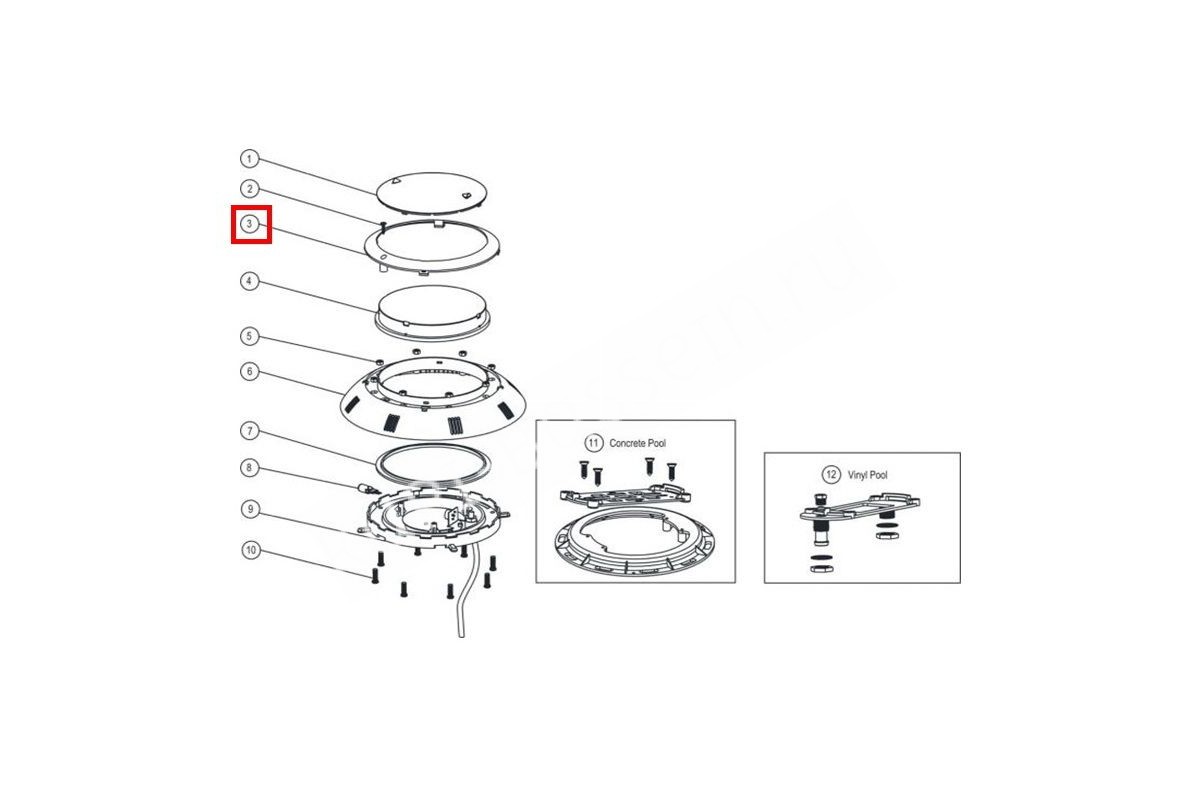 1
2
3
4
5
6
7
8
9
10

11 Concrete Pool

12 Vinyl Pool