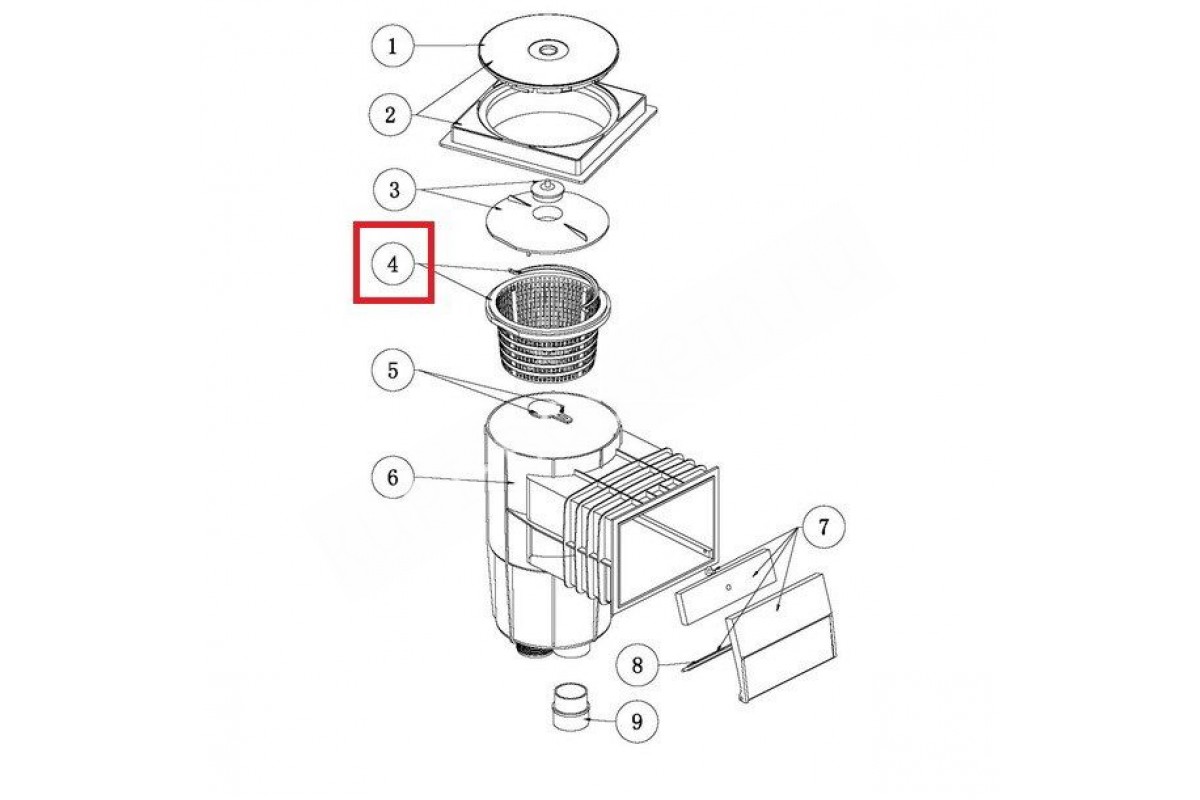 1
2
3
4
5
6
7
8
9