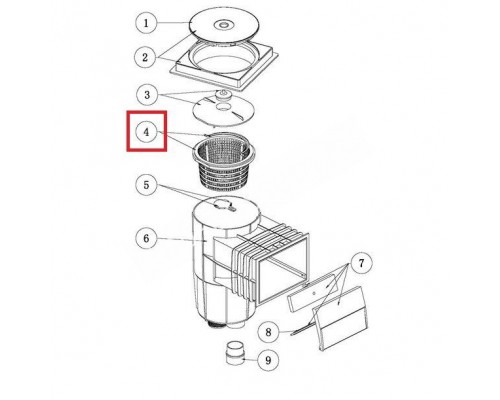 1
2
3
4
5
6
7
8
9