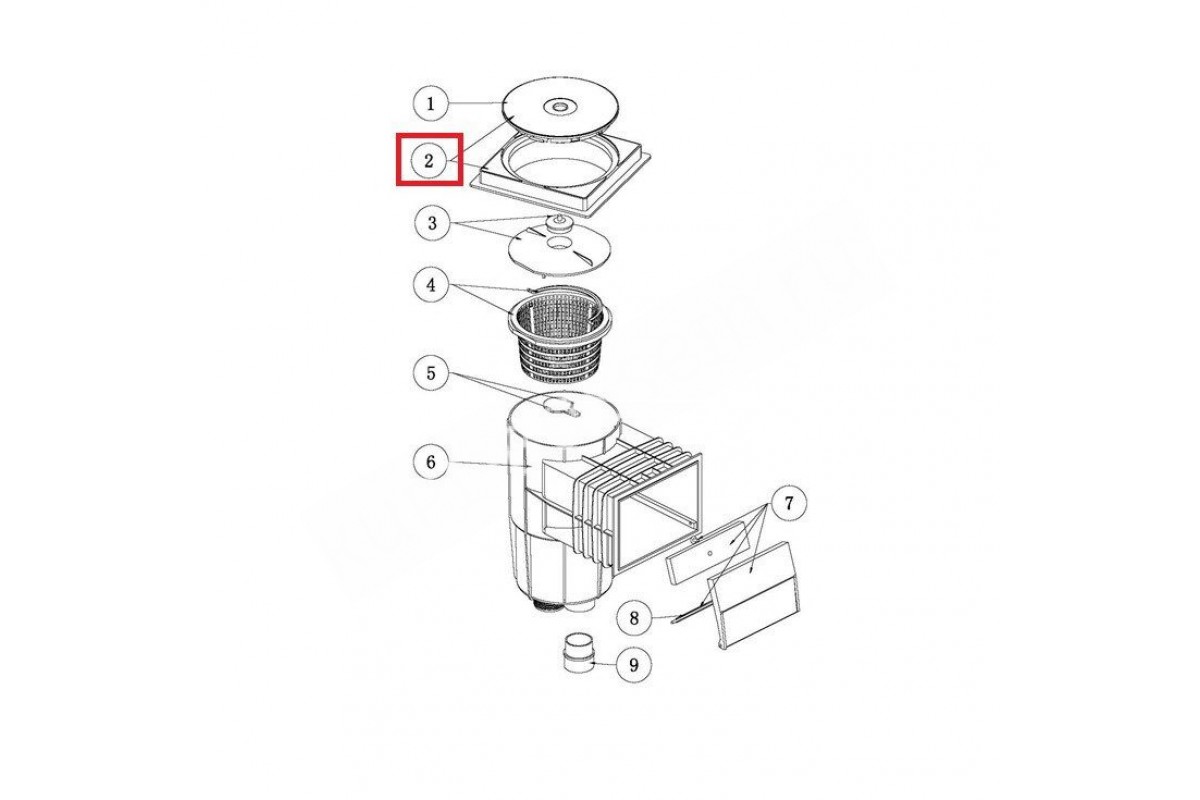 1
2
3
4
5
6
7
8
9