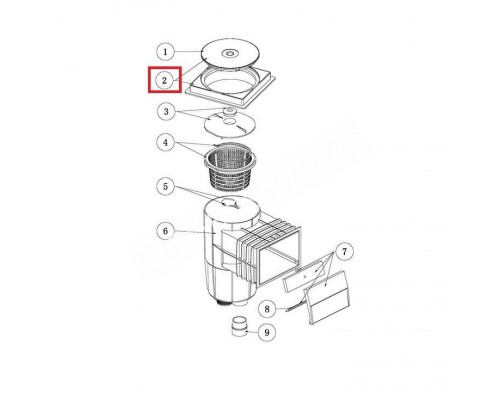 1
2
3
4
5
6
7
8
9