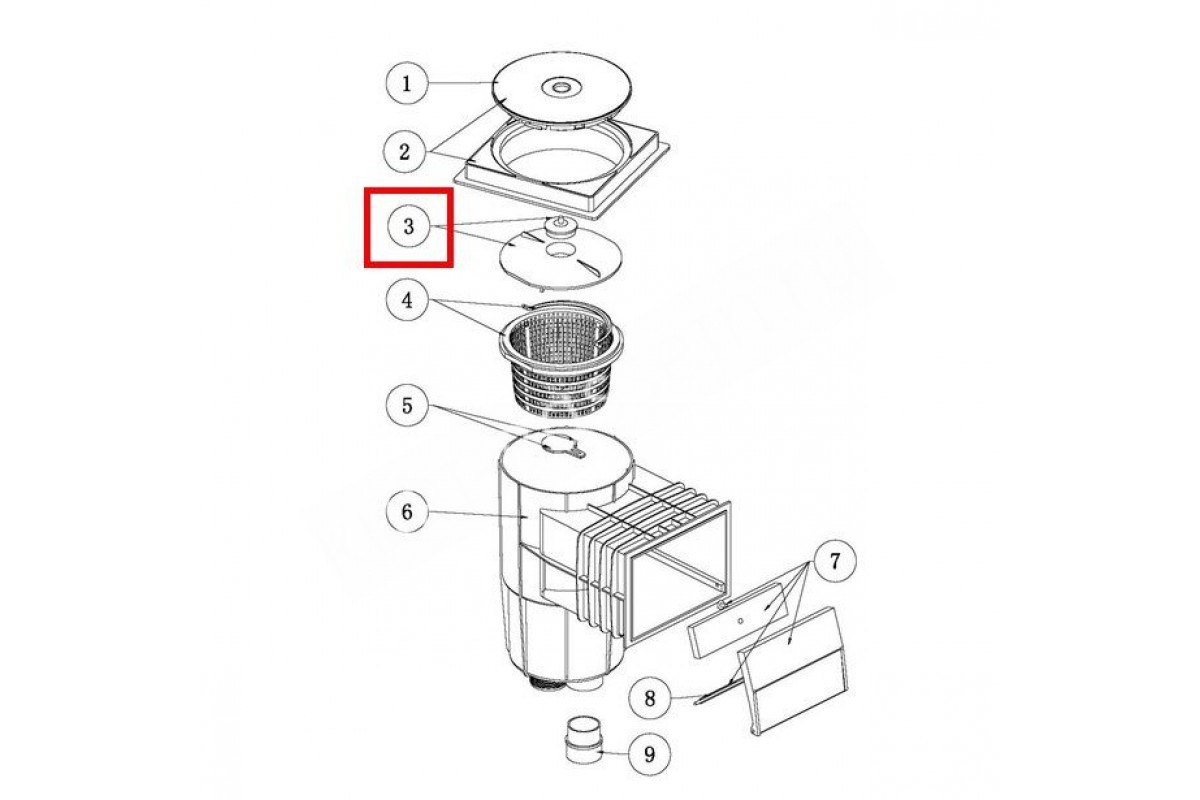 1
2
3
4
5
6
7
8
9