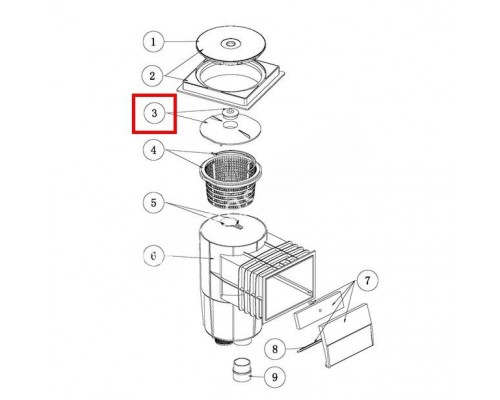 1
2
3
4
5
6
7
8
9