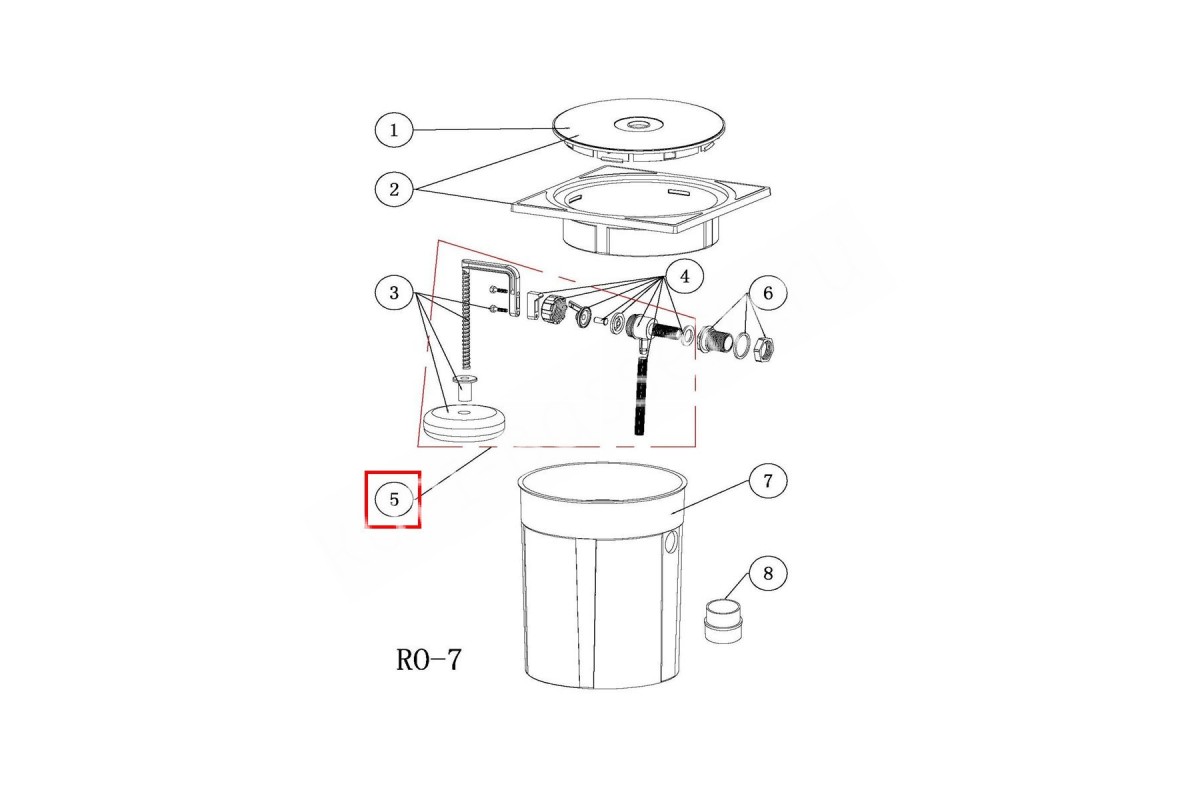 1
2
3
4
6
5
7
8
RO-7